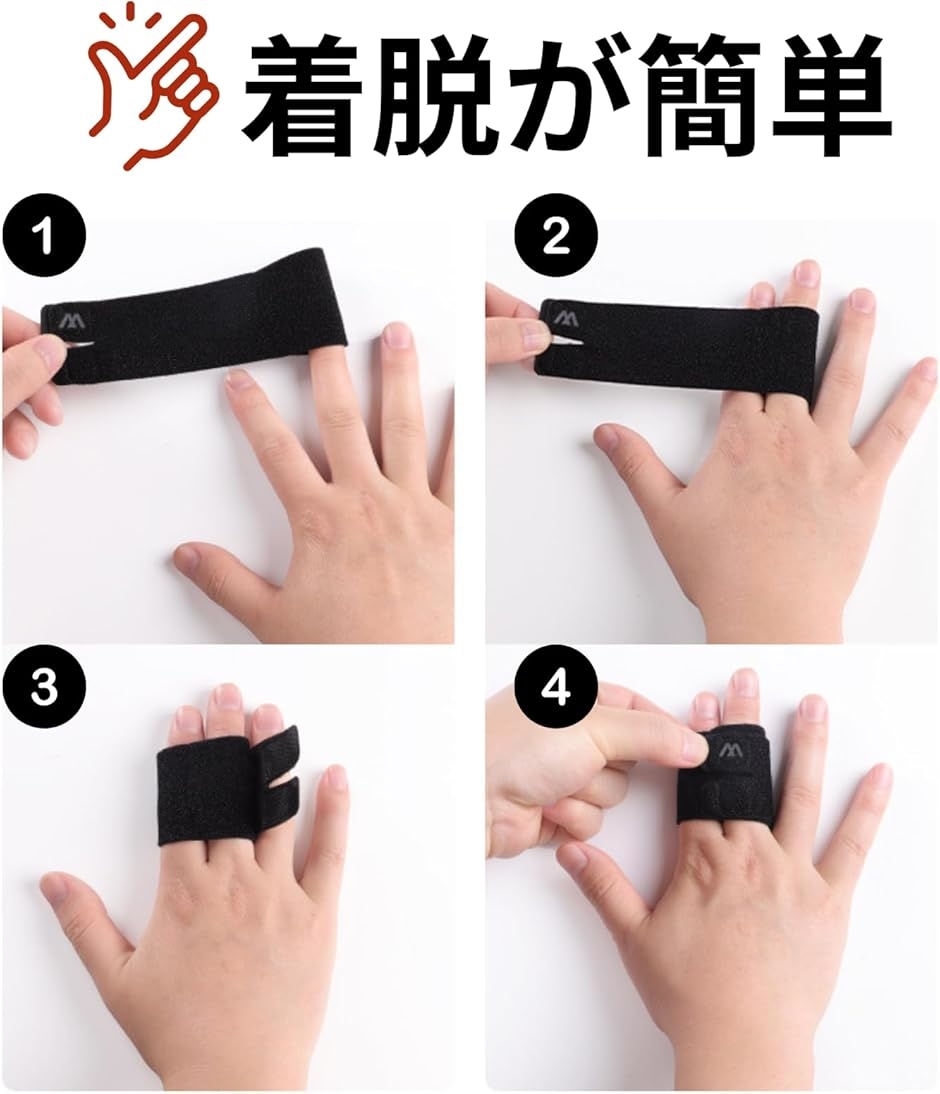 着脱が簡単

1

2

3

4