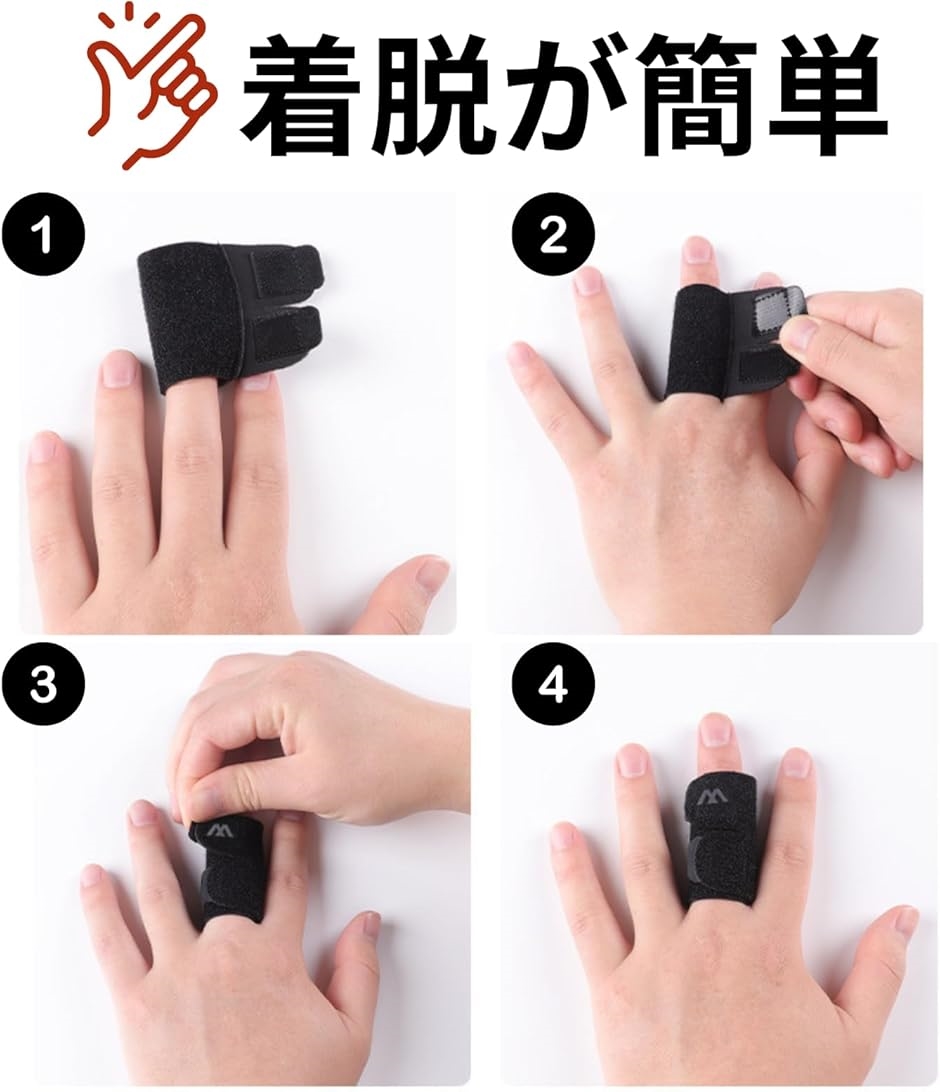 着脱が簡単

1

2

3

4