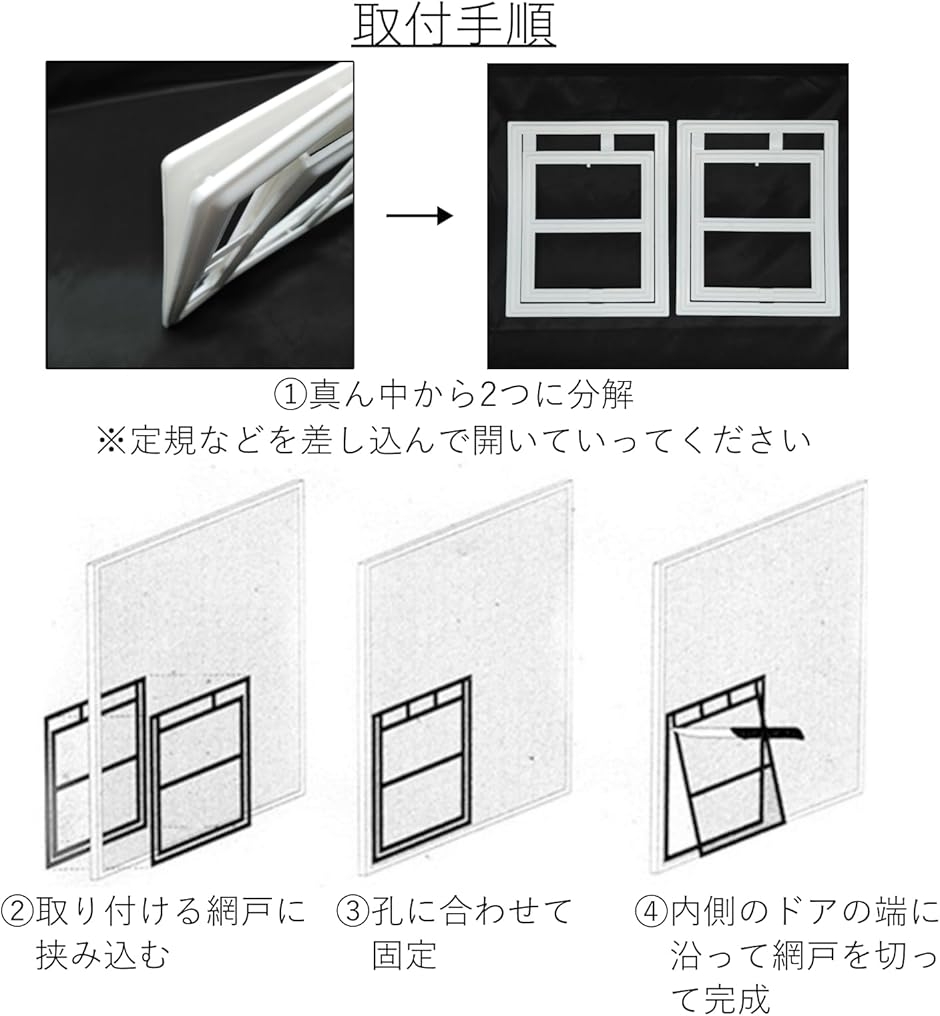 取付手順

①真ん中から2つに分解
※定規などを差し込んで開いていってください

②取り付ける網戸に挟み込む

③孔に合わせて固定

④内側のドアの端に沿って網戸を切って完成