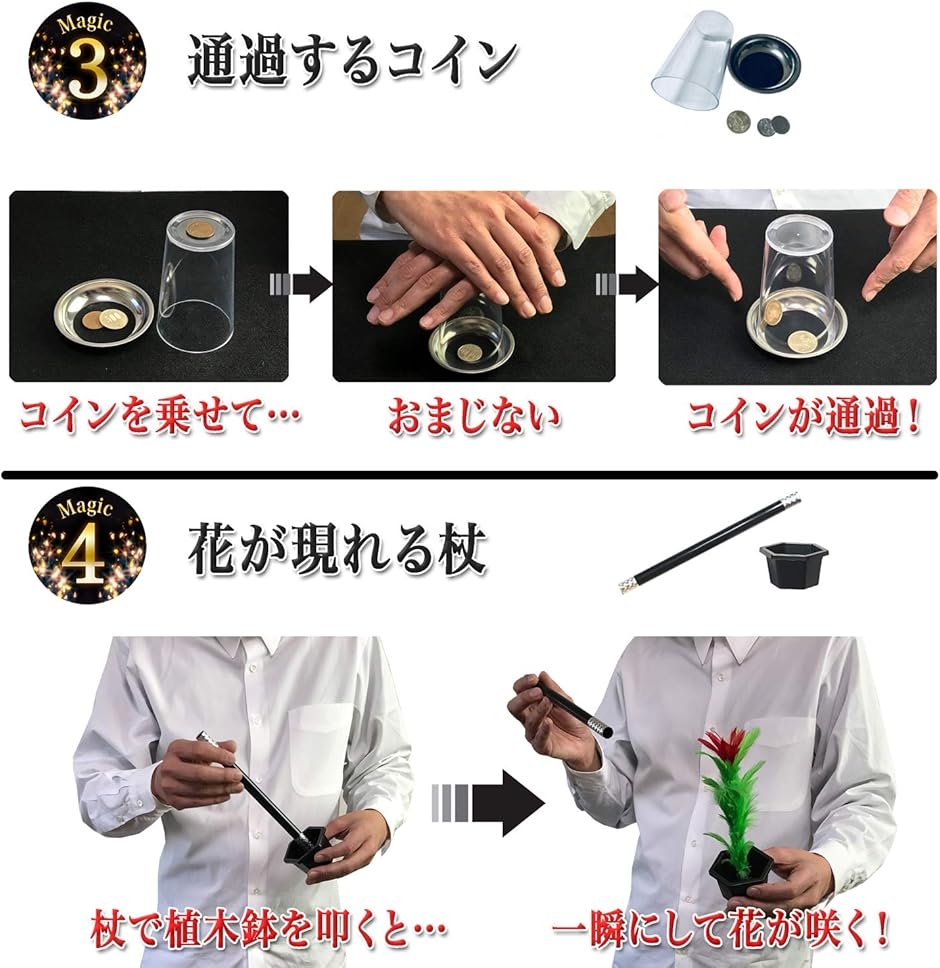 Magic 3 通過するコイン

コインを乗せて… おまじない コインが通過！

Magic 4 花が現れる杖

杖で植木鉢を叩くと… 一瞬にして花が咲く！