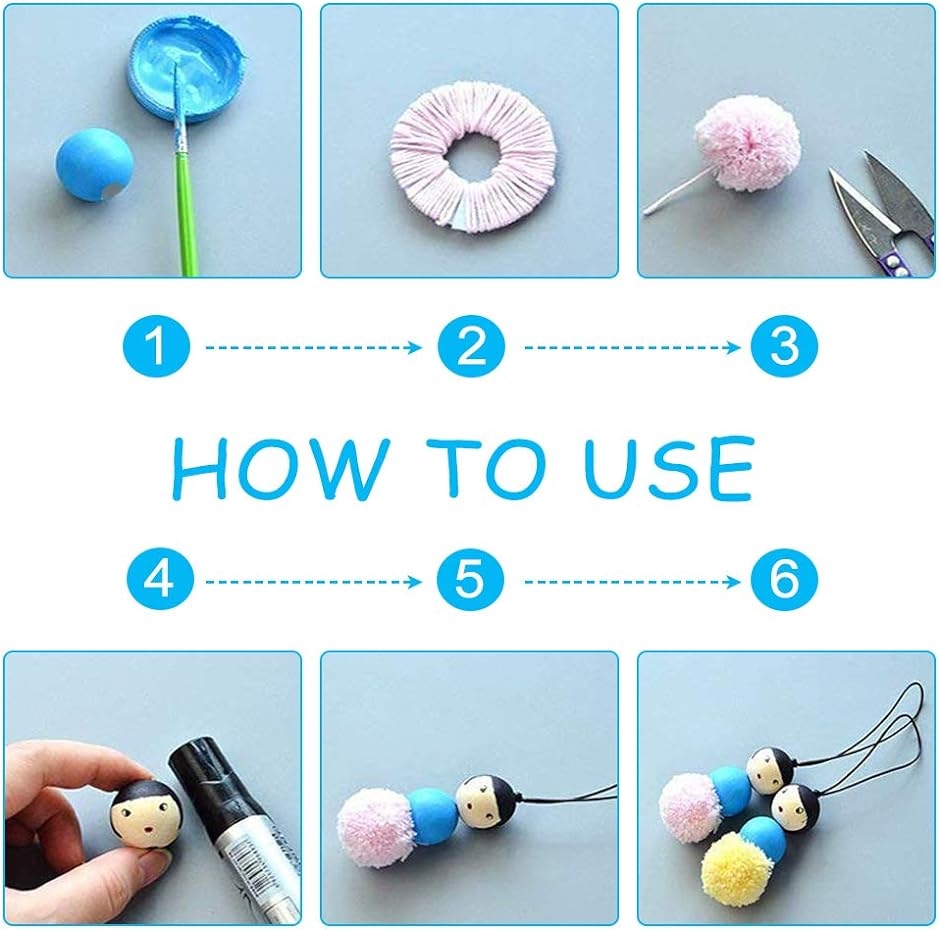 1
2
3

HOW TO USE

4
5
6