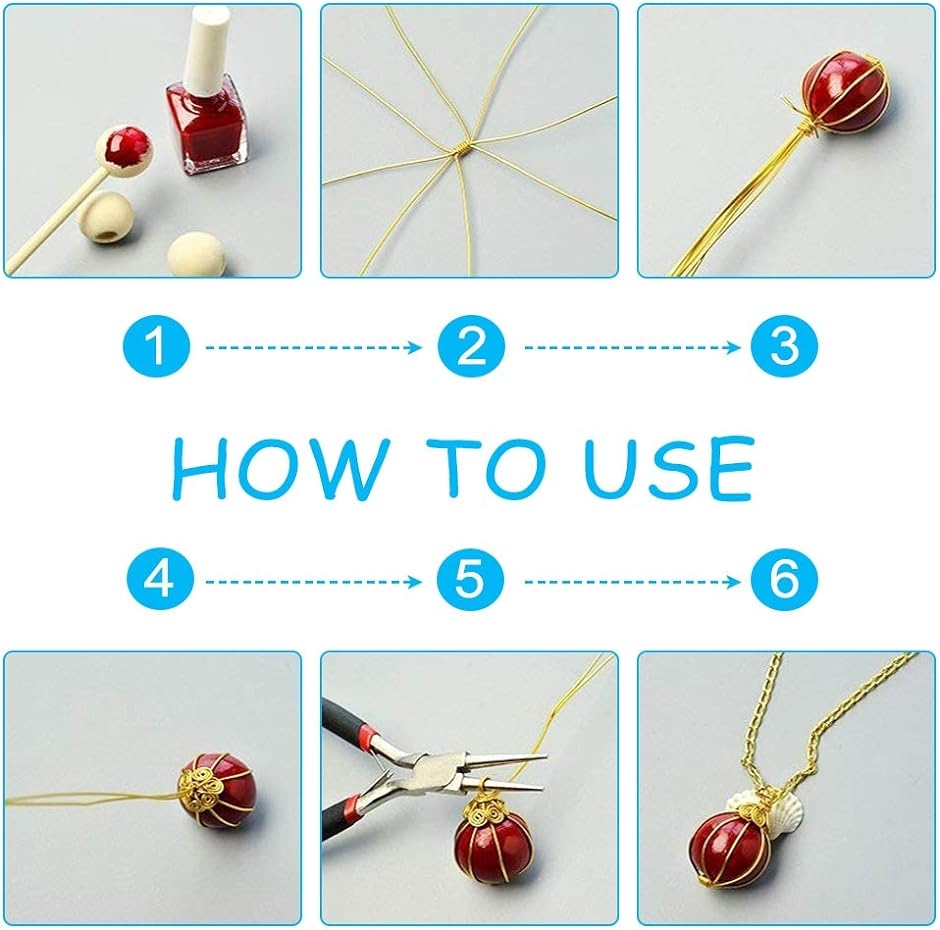 1
2
3
HOW TO USE
4
5
6