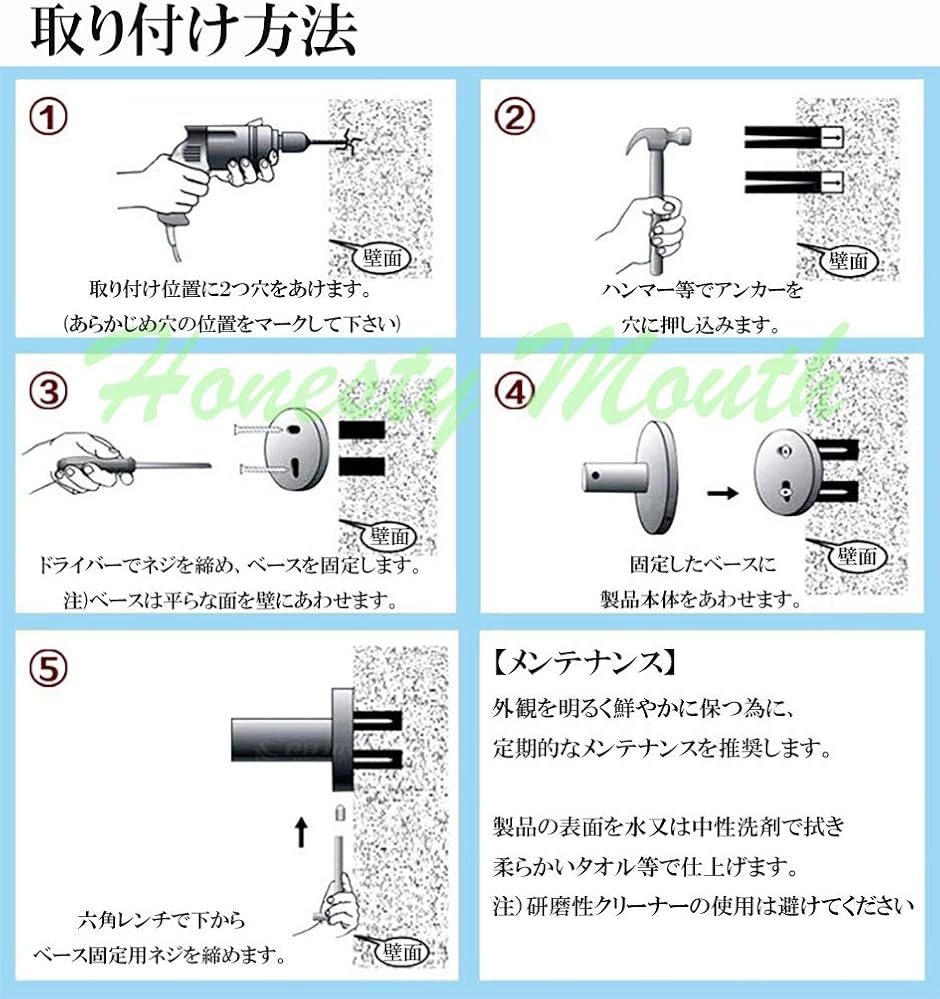 取り付け方法

①

壁面

取り付け位置に2つ穴をあけます。
(あらかじめ穴の位置をマークして下さい)

②

壁面

ハンマー等でアンカーを
穴に押し込みます。

Honesty Mouth

③

壁面

ドライバーでネジを締め、ベースを固定します。
注)ベースは平らな面を壁にあわせます。

④

壁面

固定したベースに
製品本体をあわせます。

⑤

壁面

六角レンチで下から
ベース固定用ネジを締めます。

【メンテナンス】
外観を明るく鮮やかに保つ為に、
定期的なメンテナンスを推奨します。

製品の表面を水又は中性洗剤で拭き
柔らかいタオル等で仕上げます。
注)研磨性クリーナーの使用は避けてください