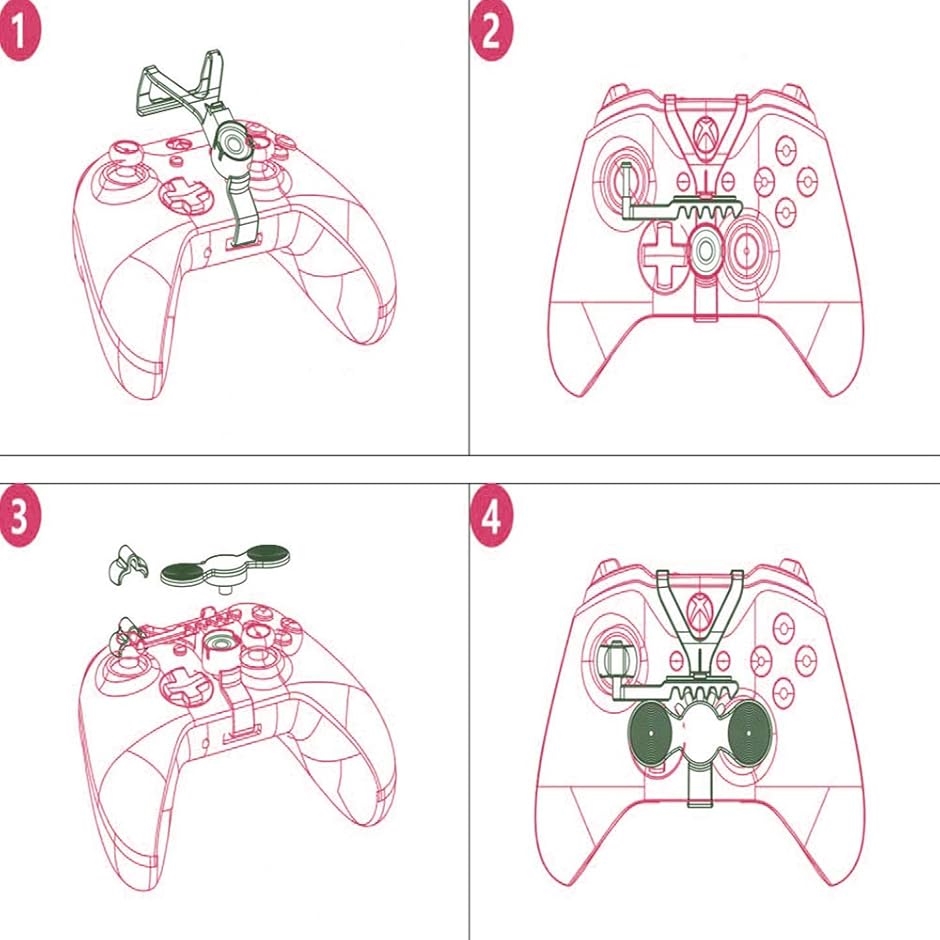 1

2

3

4