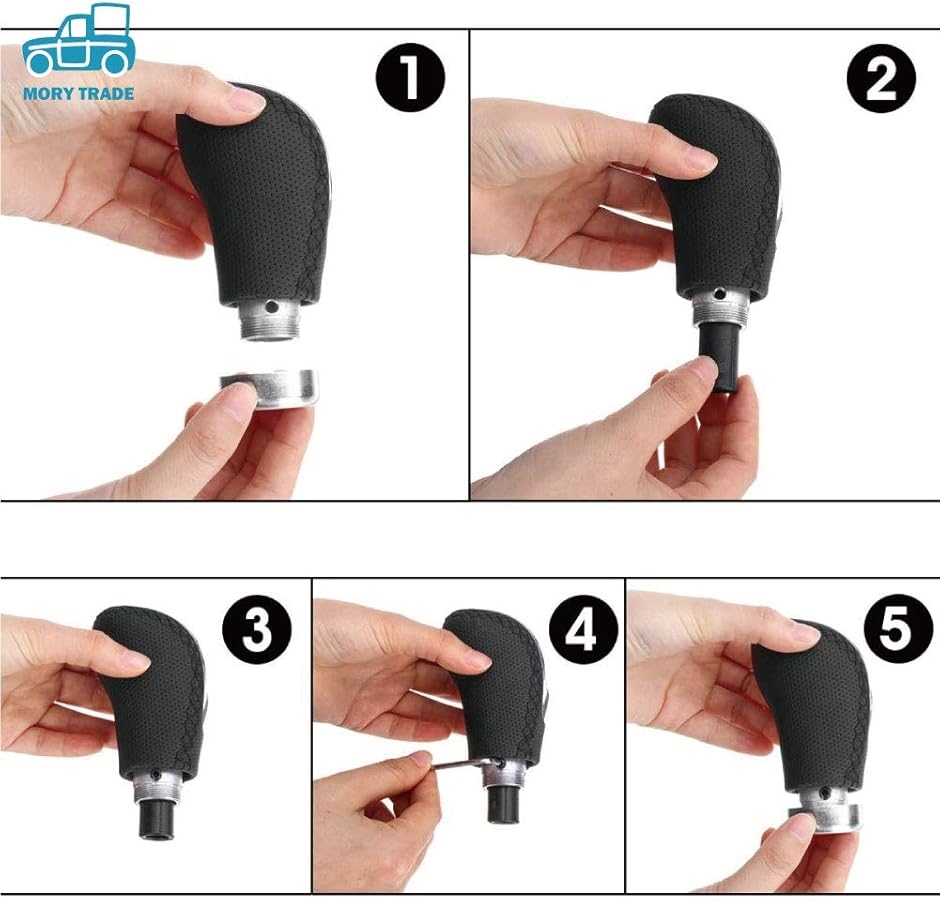 MORY TRADE

1

2

3

4

5