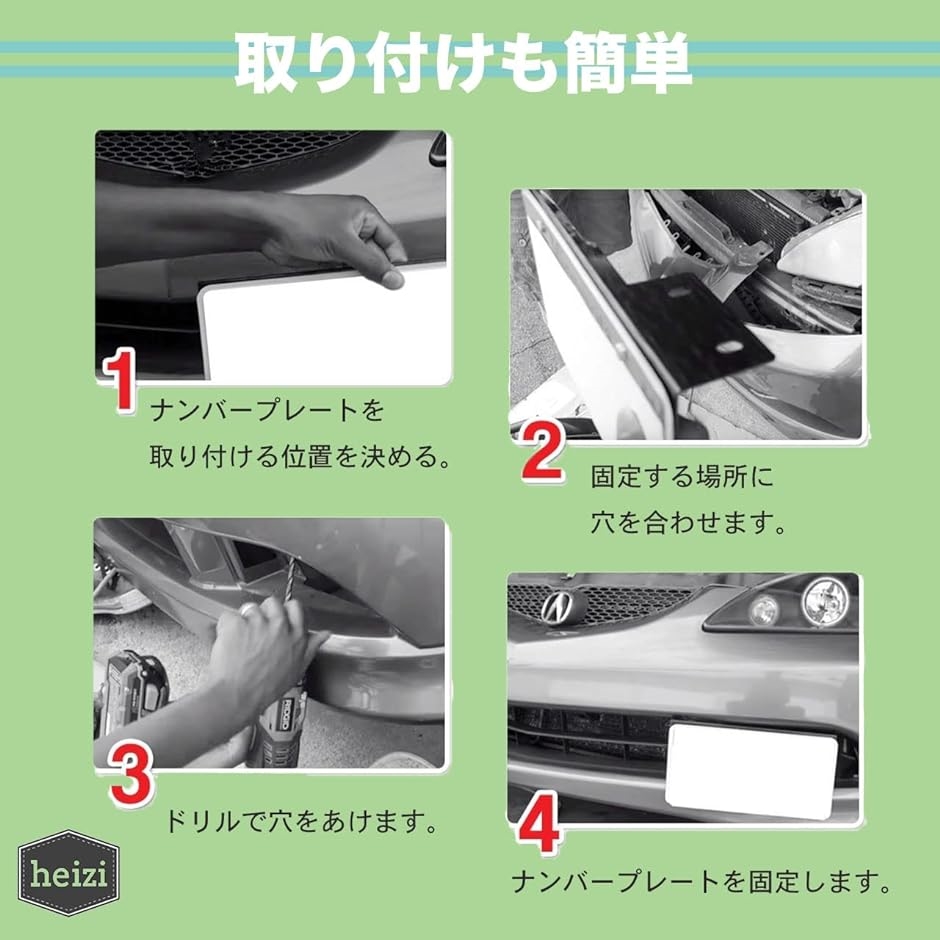 取り付けも簡単

1
ナンバープレートを
取り付ける位置を決める。

2
固定する場所に
穴を合わせます。

3
ドリルで穴をあけます。

4
ナンバープレートを固定します。

heizi