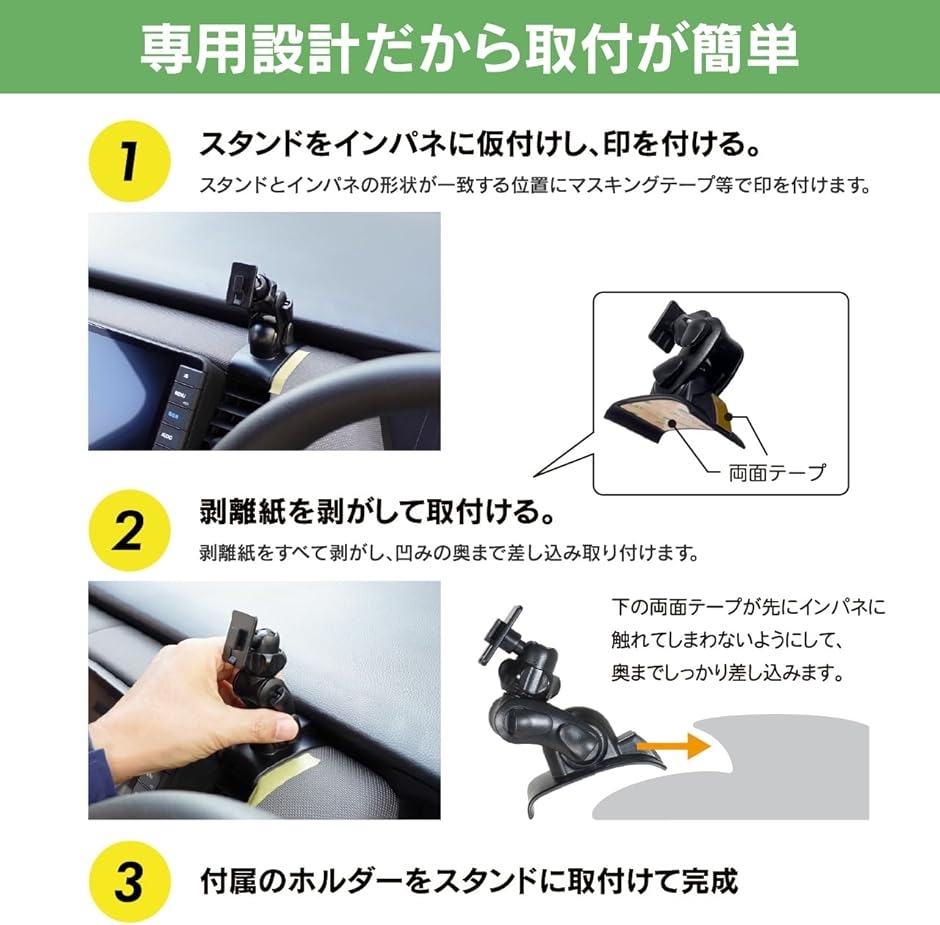 専用設計だから取付が簡単

1
スタンドをインパネに仮付けし、印を付ける。
スタンドとインパネの形状が一致する位置にマスキングテープ等で印を付けます。

MENU
AUDIO

両面テープ

2
剥離紙を剥がして取付ける。
剥離紙をすべて剥がし、凹みの奥まで差し込み取り付けます。

下の両面テープが先にインパネに触れてしまわないようにして、奥までしっかり差し込みます。

3
付属のホルダーをスタンドに取付けて完成