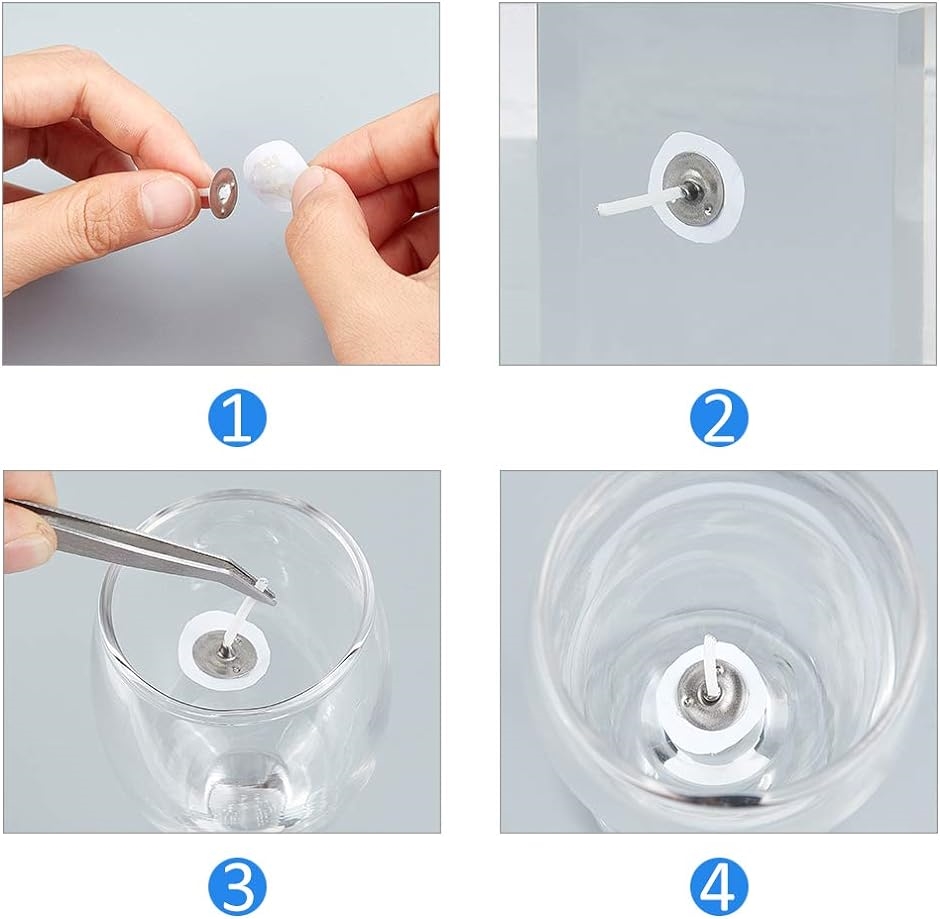 1

2

3

4