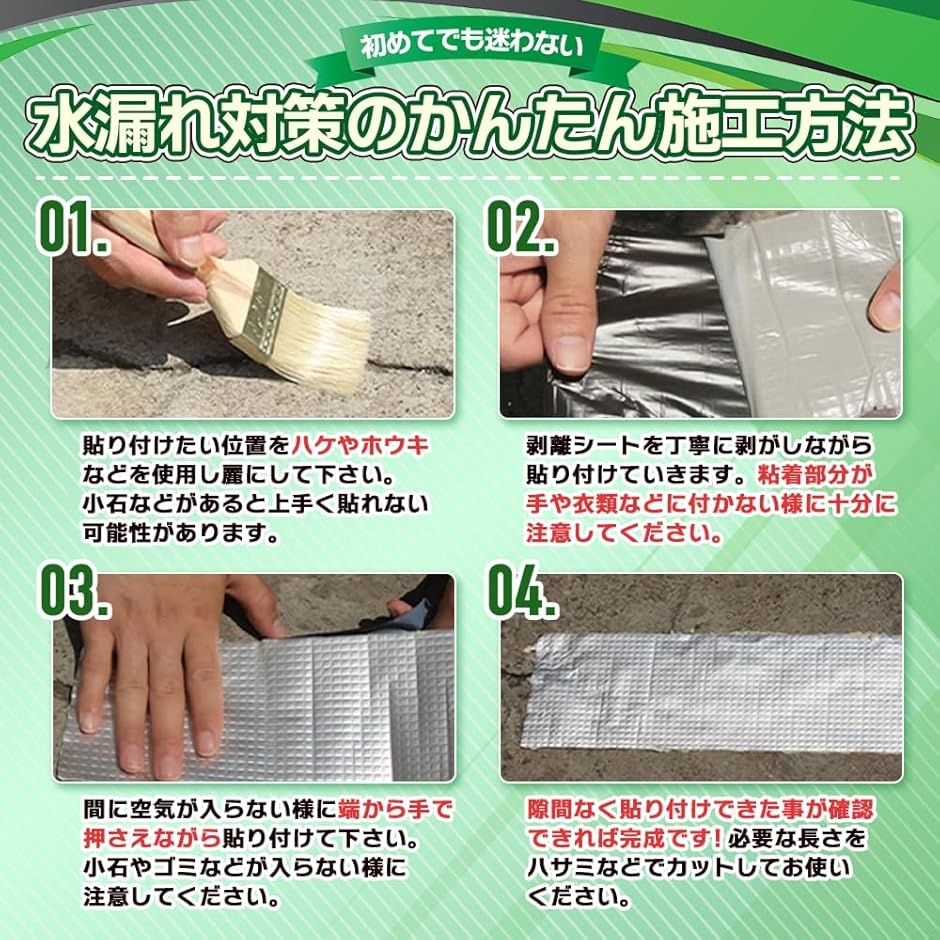 初めてでも迷わない

水漏れ対策のかんたん施工方法

01.

貼り付けたい位置をハケやホウキなどを使用し麗にして下さい。小石などがあると上手く貼れない可能性があります。

02.

剥離シートを丁寧に剥がしながら貼り付けていきます。粘着部分が手や衣類などに付かない様に十分に注意してください。

03.

間に空気が入らない様に端から手で押さえながら貼り付けて下さい。小石やゴミなどが入らない様に注意してください。

04.

隙間なく貼り付けできた事が確認できれば完成です！必要な長さをハサミなどでカットしてお使いください。