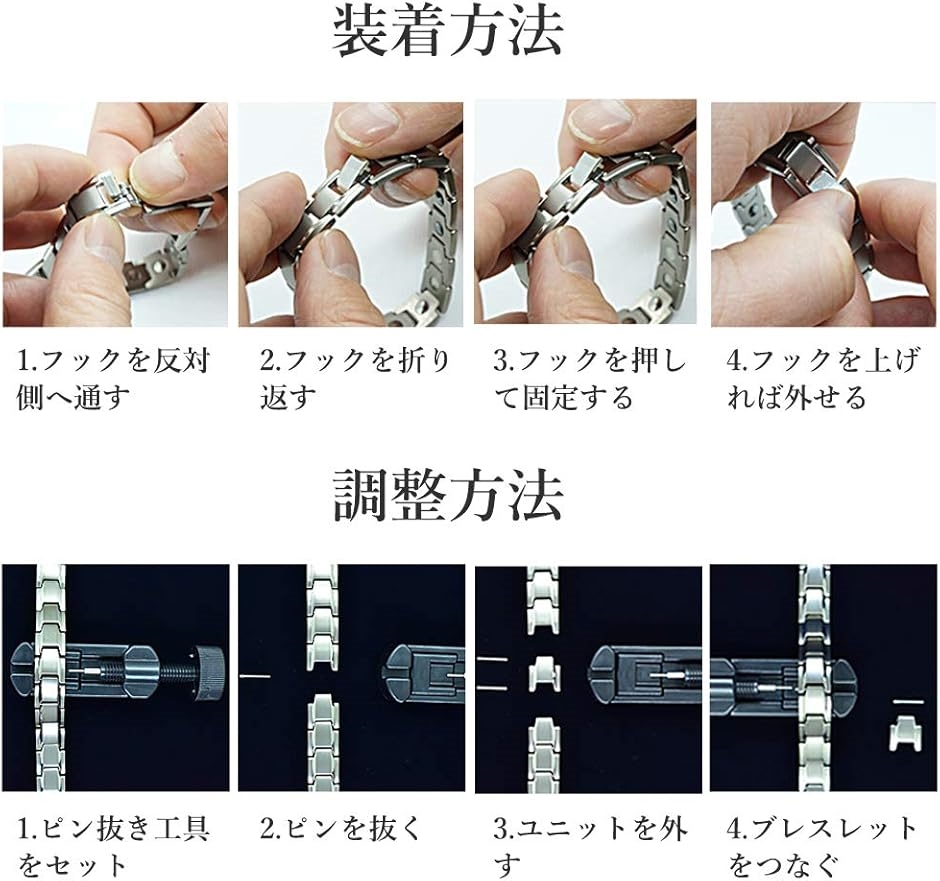 装着方法

1.フックを反対側へ通す

2.フックを折り返す

3.フックを押して固定する

4.フックを上げれば外せる

調整方法

1.ピン抜き工具をセット

2.ピンを抜く

3.ユニットを外す

4.ブレスレットをつなぐ