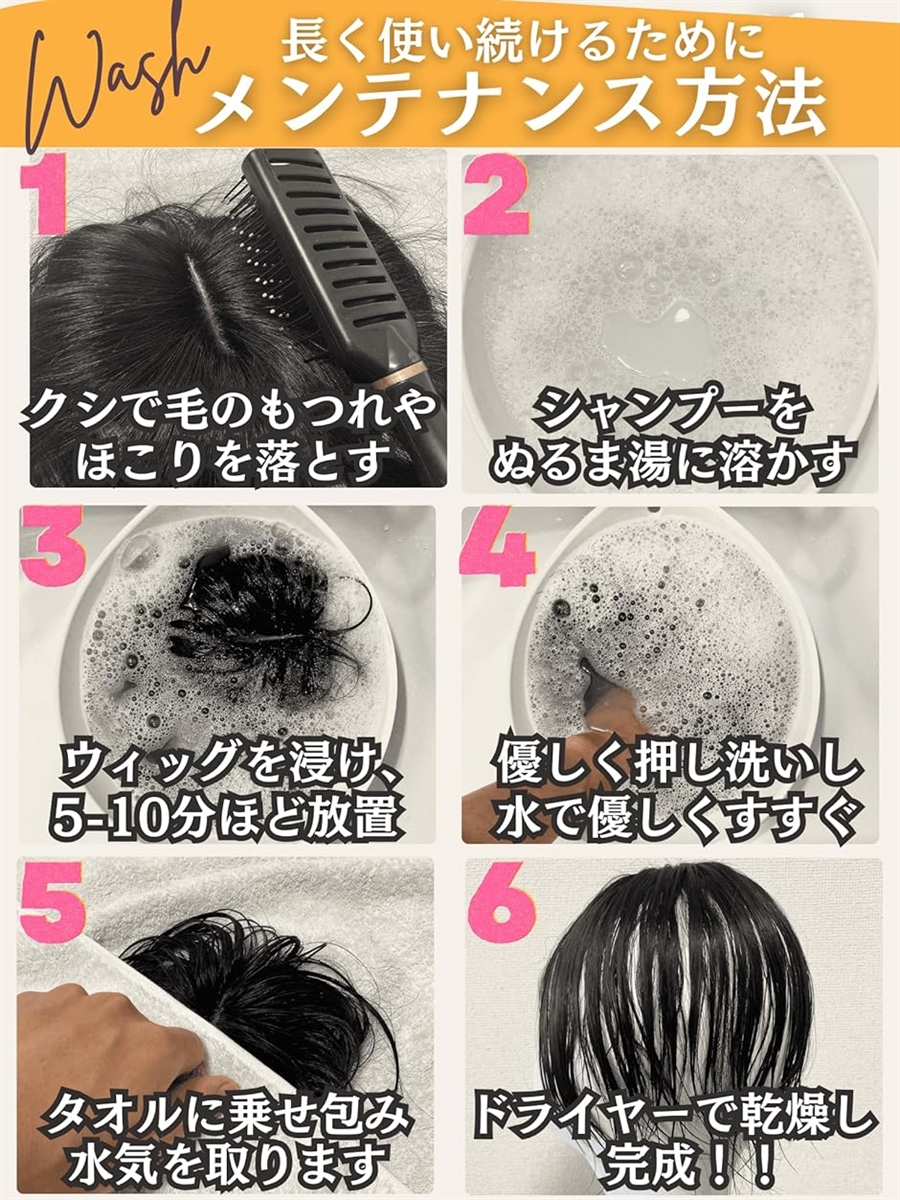 Wash
長く使い続けるために
メンテナンス方法

1
クシで毛のもつれやほこりを落とす

2
シャンプーをぬるま湯に溶かす

3
ウィッグを浸け、5-10分ほど放置

4
優しく押し洗いし水で優しくすすぐ

5
タオルに乗せ包み水気を取ります

6
ドライヤーで乾燥し完成！！