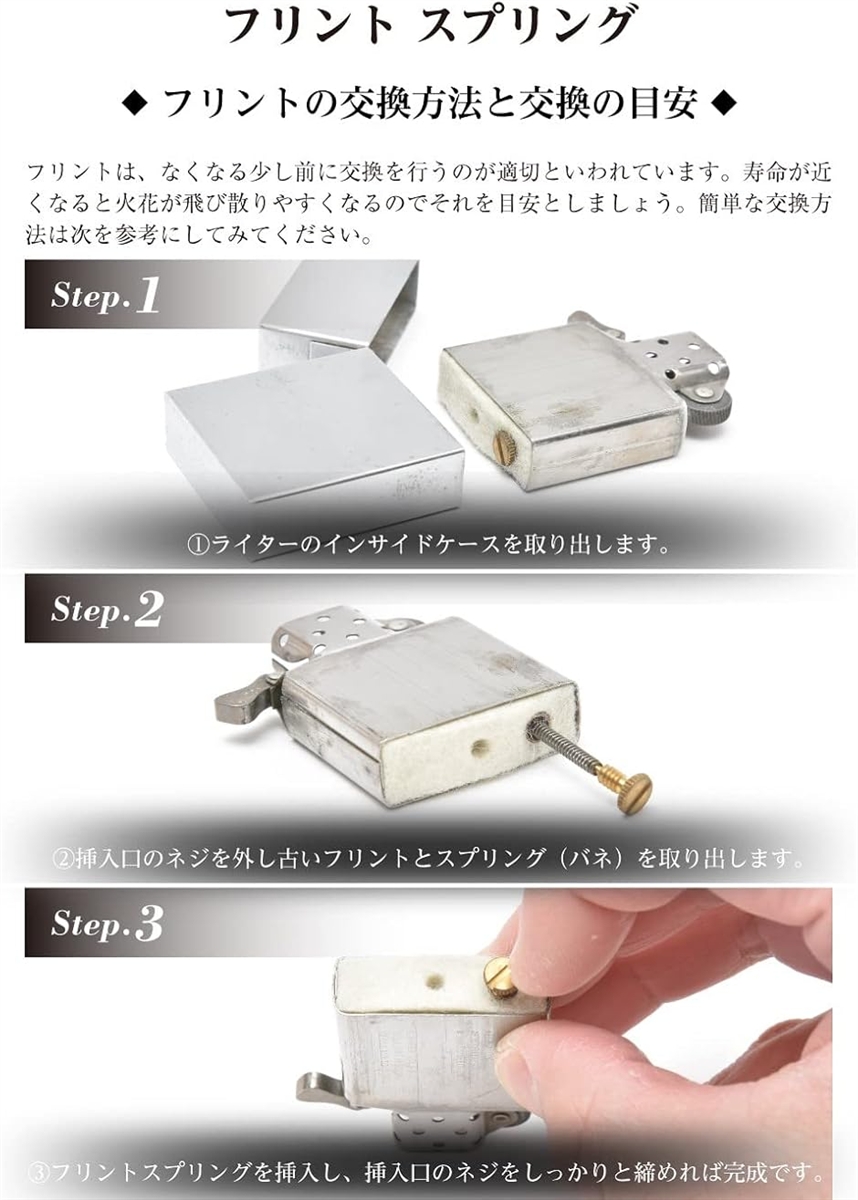 フリント スプリング

◆ フリントの交換方法と交換の目安 ◆

フリントは、なくなる少し前に交換を行うのが適切といわれています。寿命が近くなると火花が飛び散りやすくなるのでそれを目安としましょう。簡単な交換方法は次を参考にしてみてください。

Step.1

①ライターのインサイドケースを取り出します。

Step.2

②挿入口のネジを外し古いフリントとスプリング（バネ）を取り出します。

Step.3

③フリントスプリングを挿入し、挿入口のネジをしっかりと締めれば完成です。