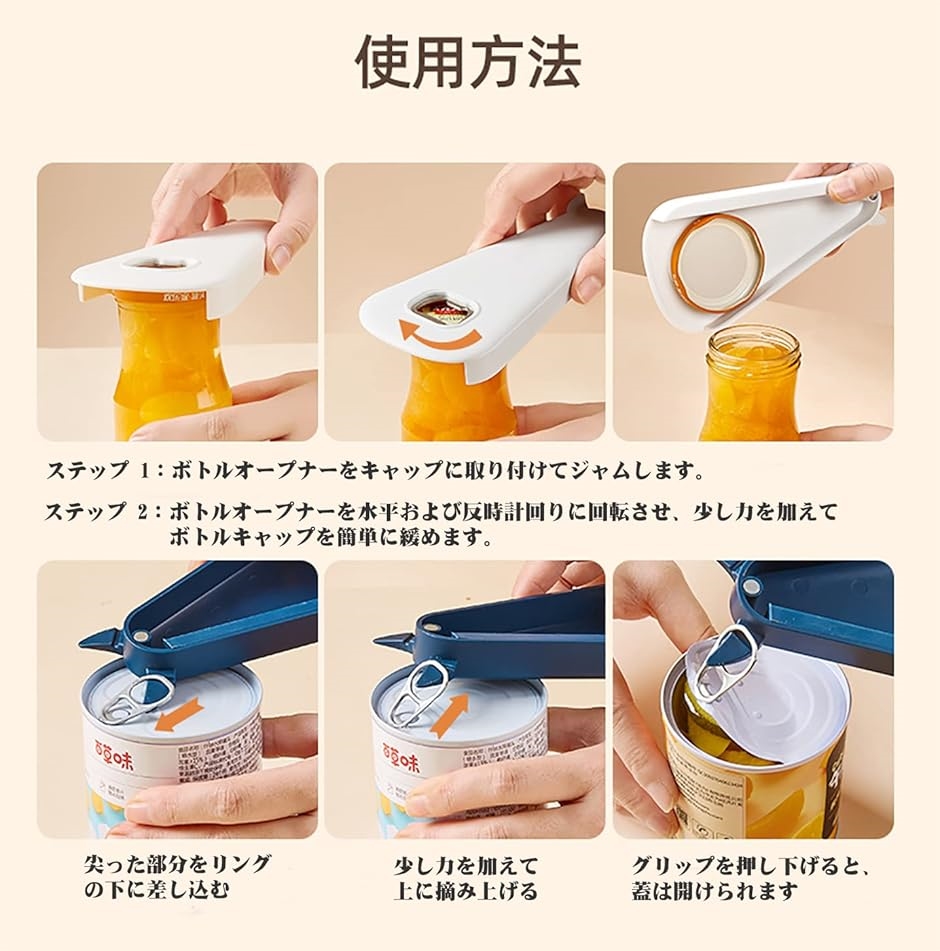 使用方法

ステップ 1：ボトルオープナーをキャップに取り付けてジャムします。

ステップ 2：ボトルオープナーを水平および反時計回りに回転させ、少し力を加えてボトルキャップを簡単に緩めます。

百草味

百草味

尖った部分をリングの下に差し込む

少し力を加えて上に摘み上げる

グリップを押し下げると、蓋は開けられます