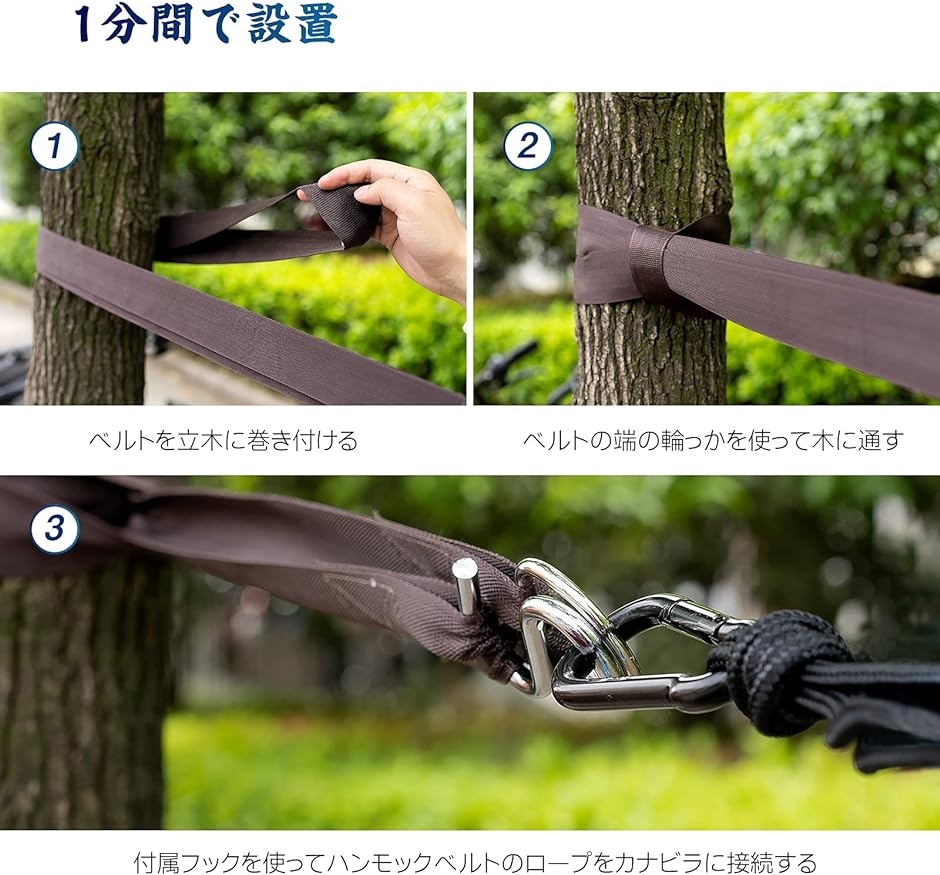 1分間で設置

1

2

ベルトを立木に巻き付ける

ベルトの端の輪っかを使って木に通す

3

付属フックを使ってハンモックベルトのロープをカナビラに接続する