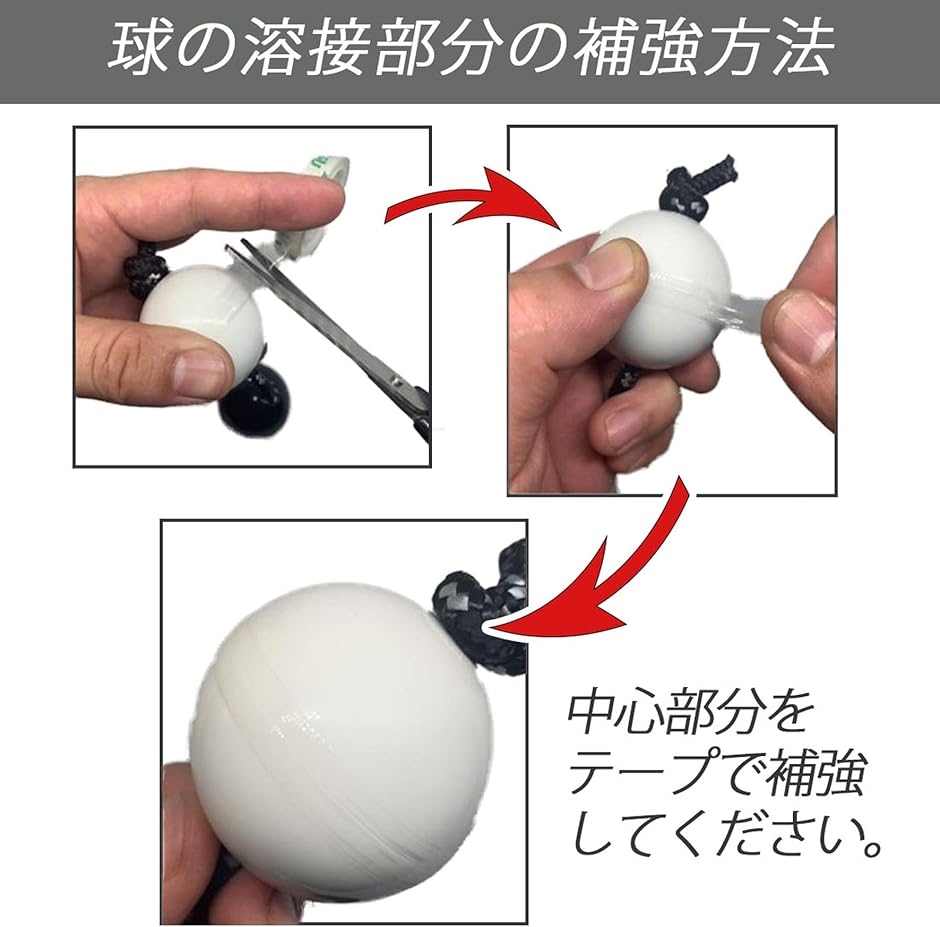 球の溶接部分の補強方法

中心部分をテープで補強してください。