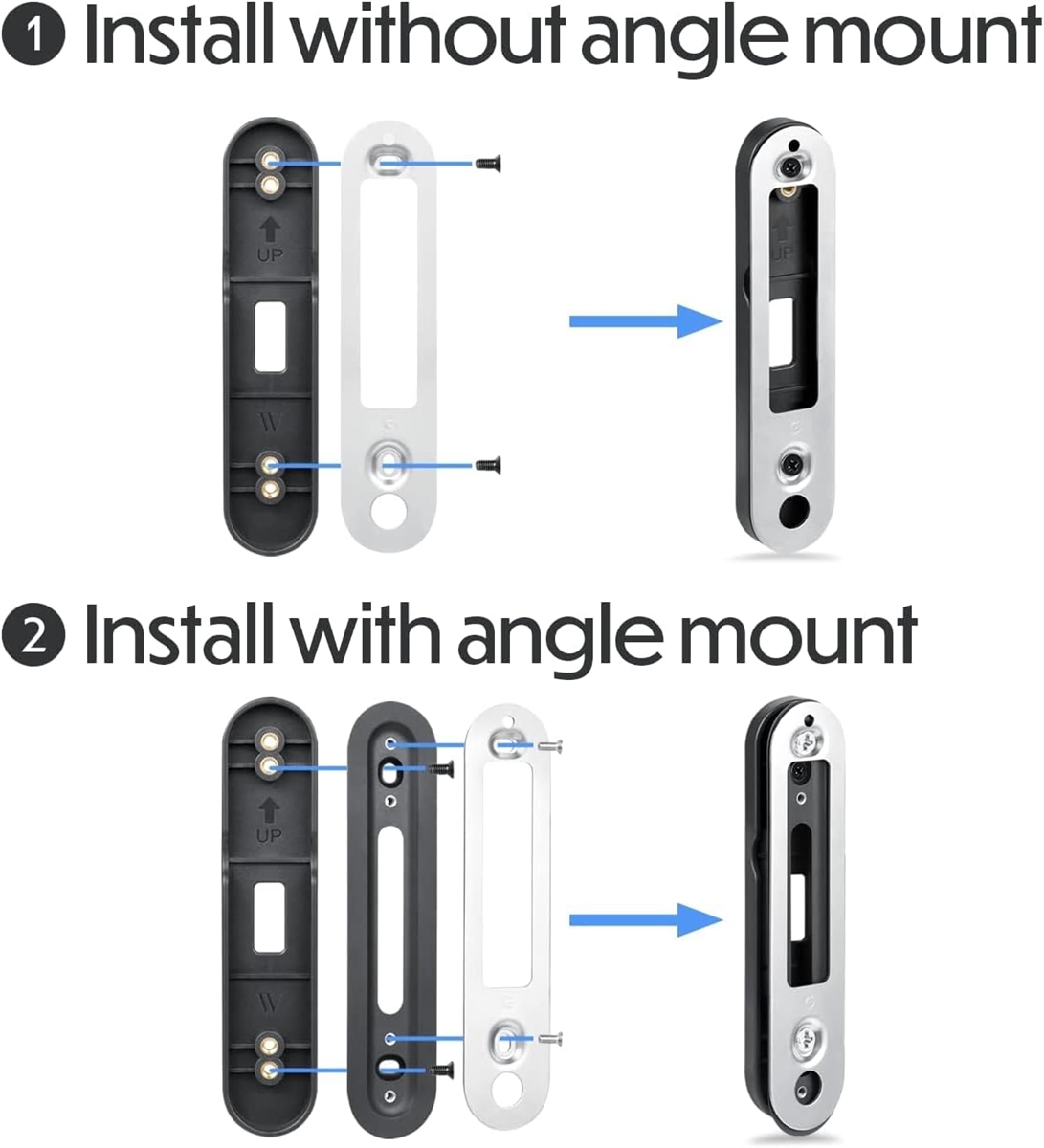 1 Install without angle mount

UP

W

UP

2 Install with angle mount

UP

W