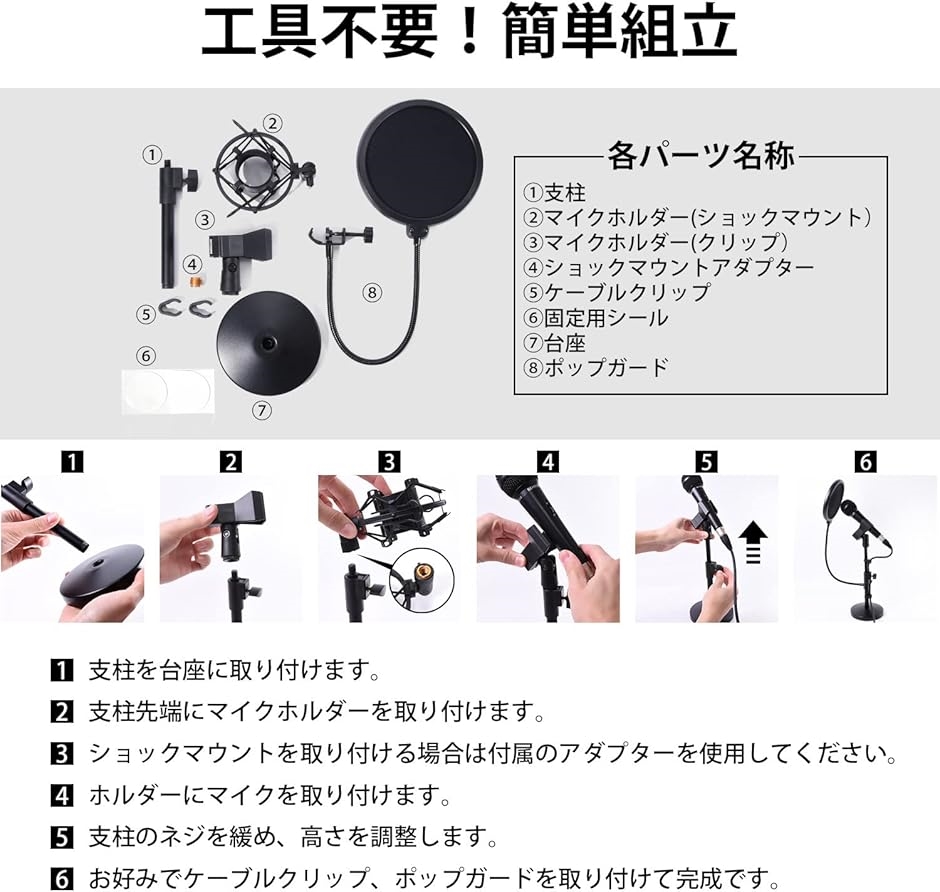 工具不要！簡単組立

①
②
③
④
⑤
⑥
⑦
⑧

各パーツ名称
①支柱
②マイクホルダー(ショックマウント)
③マイクホルダー(クリップ)
④ショックマウントアダプター
⑤ケーブルクリップ
⑥固定用シール
⑦台座
⑧ポップガード

1
2
3
4
5
6

1 支柱を台座に取り付けます。
2 支柱先端にマイクホルダーを取り付けます。
3 ショックマウントを取り付ける場合は付属のアダプターを使用してください。
4 ホルダーにマイクを取り付けます。
5 支柱のネジを緩め、高さを調整します。
6 お好みでケーブルクリップ、ポップガードを取り付けて完成です。