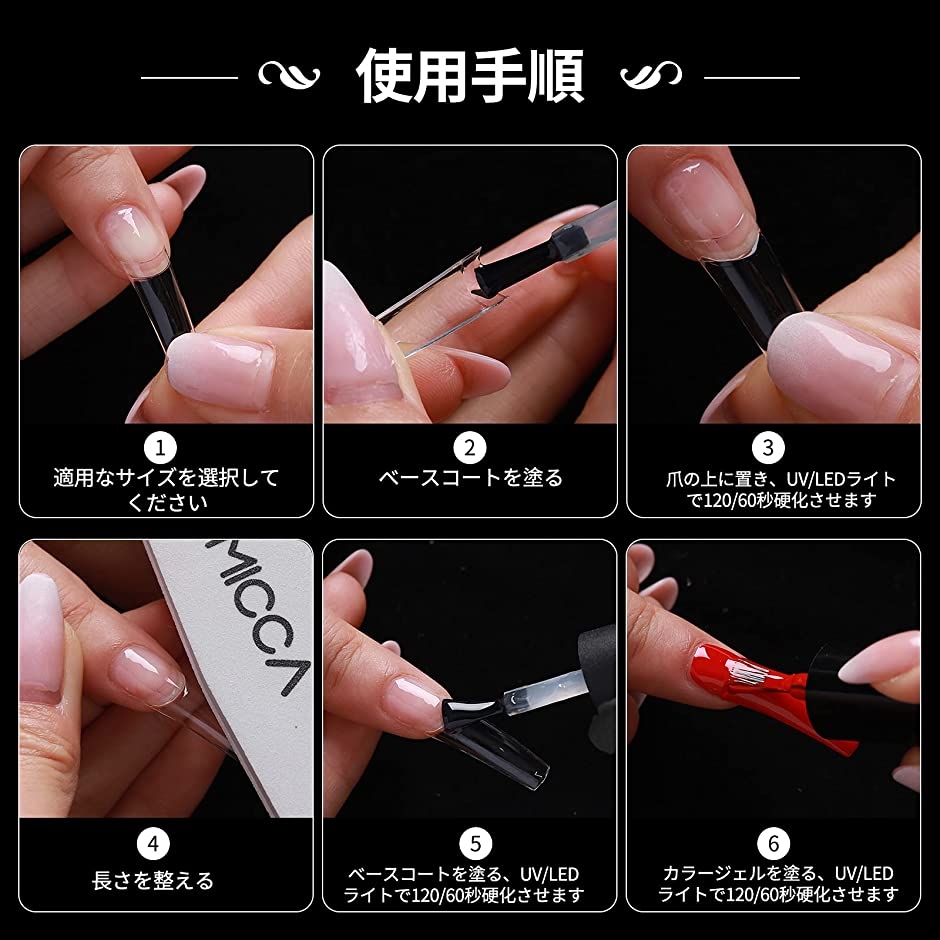 使用手順

1
適用なサイズを選択してください

2
ベースコートを塗る

3
爪の上に置き、UV/LEDライトで120/60秒硬化させます

MICCA

4
長さを整える

5
ベースコートを塗る、UV/LEDライトで120/60秒硬化させます

6
カラージェルを塗る、UV/LEDライトで120/60秒硬化させます