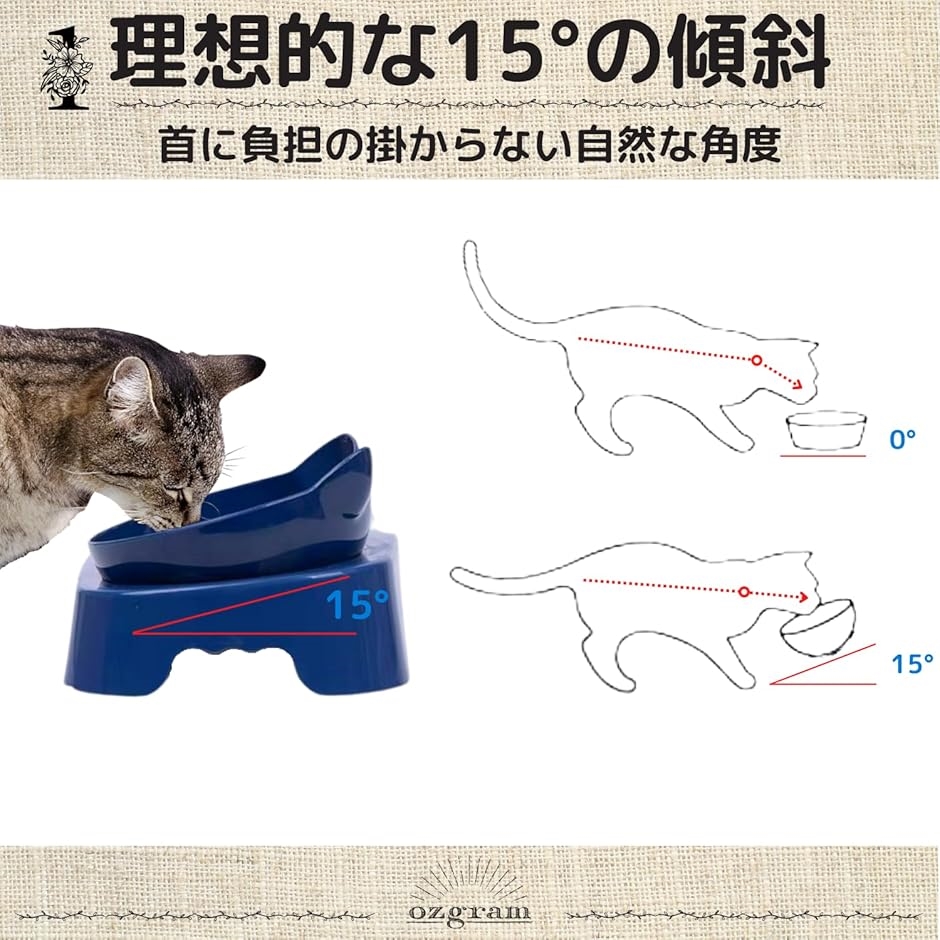 1 理想的な15°の傾斜

首に負担の掛からない自然な角度

15°

0°

15°

ozgram