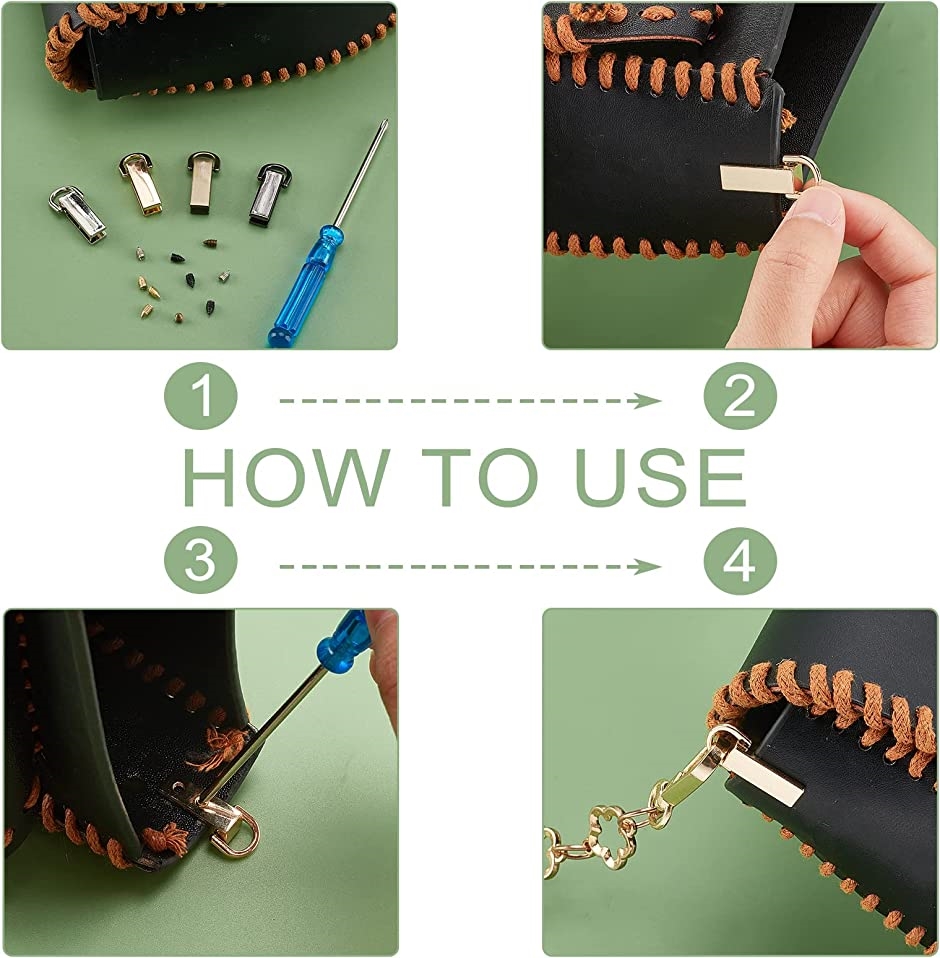 1
2
HOW TO USE
3
4