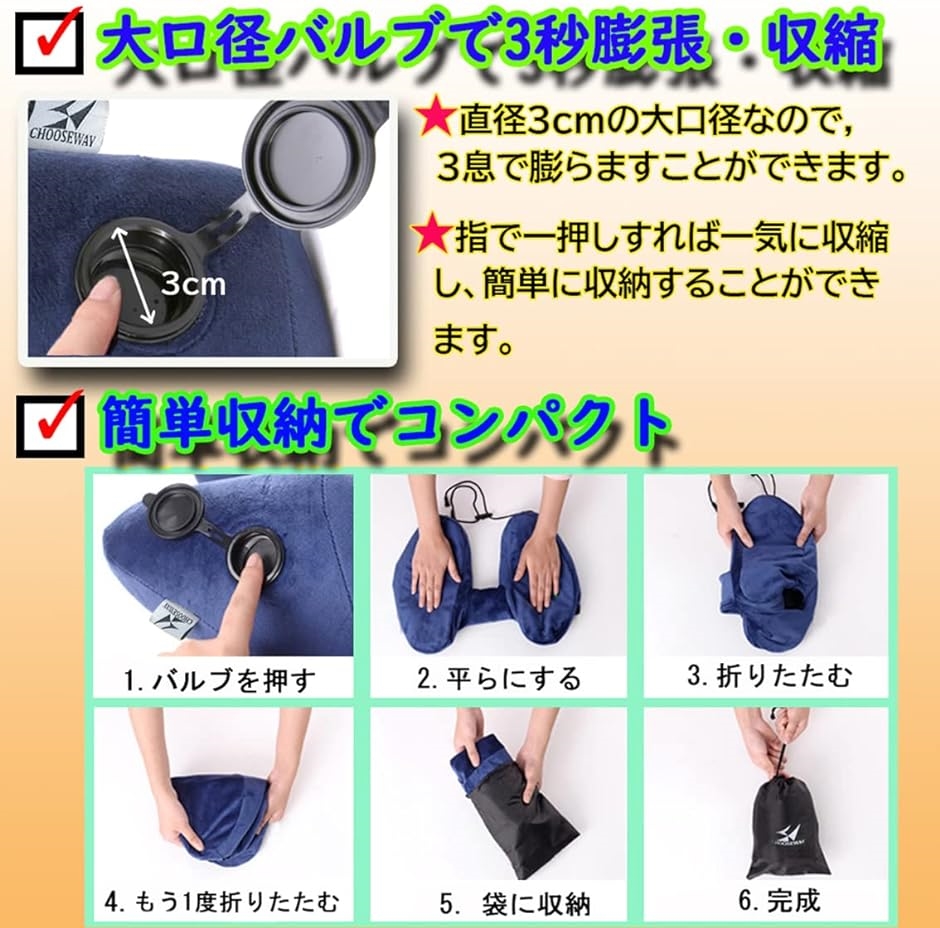 大口径バルブで3秒膨張・収縮

CHOOSEWAY

3cm

★直径3cmの大口径なので, 3息で膨らますことができます。

★指で一押しすれば一気に収縮し、簡単に収納することができます。

簡単収納でコンパクト

CHOOSEWAY

1. バルブを押す

2. 平らにする

3. 折りたたむ

4. もう1度折りたたむ

5. 袋に収納

CHOOSEWAY

6. 完成