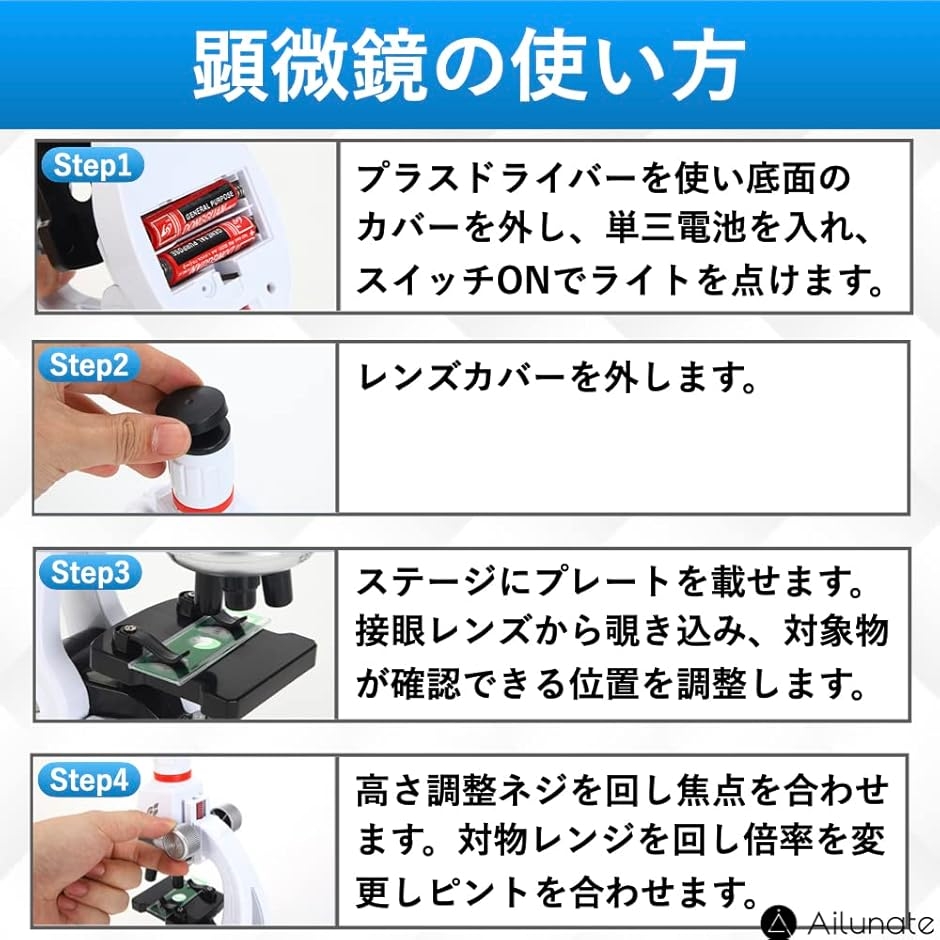 顕微鏡の使い方

Step1
GENERAL PURPOSE
GENERAL PURPOSE
プラスドライバーを使い底面のカバーを外し、単三電池を入れ、スイッチONでライトを点けます。

Step2
レンズカバーを外します。

Step3
ステージにプレートを載せます。接眼レンズから覗き込み、対象物が確認できる位置を調整します。

Step4
高さ調整ネジを回し焦点を合わせます。対物レンジを回し倍率を変更しピントを合わせます。

Ailunate