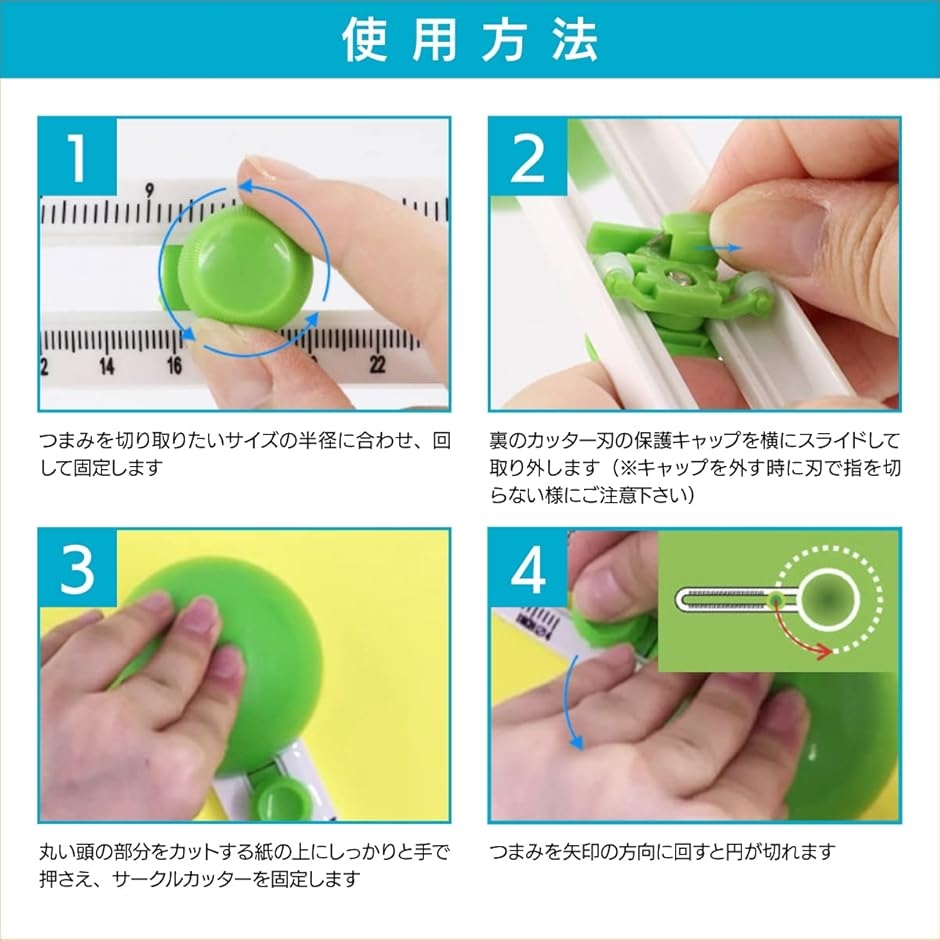 使用方法

1

9

2 14 16 22

つまみを切り取りたいサイズの半径に合わせ、回して固定します

2

裏のカッター刃の保護キャップを横にスライドして取り外します（※キャップを外す時に刃で指を切らない様にご注意下さい）

3

丸い頭の部分をカットする紙の上にしっかりと手で押さえ、サークルカッターを固定します

4

つまみを矢印の方向に回すと円が切れます