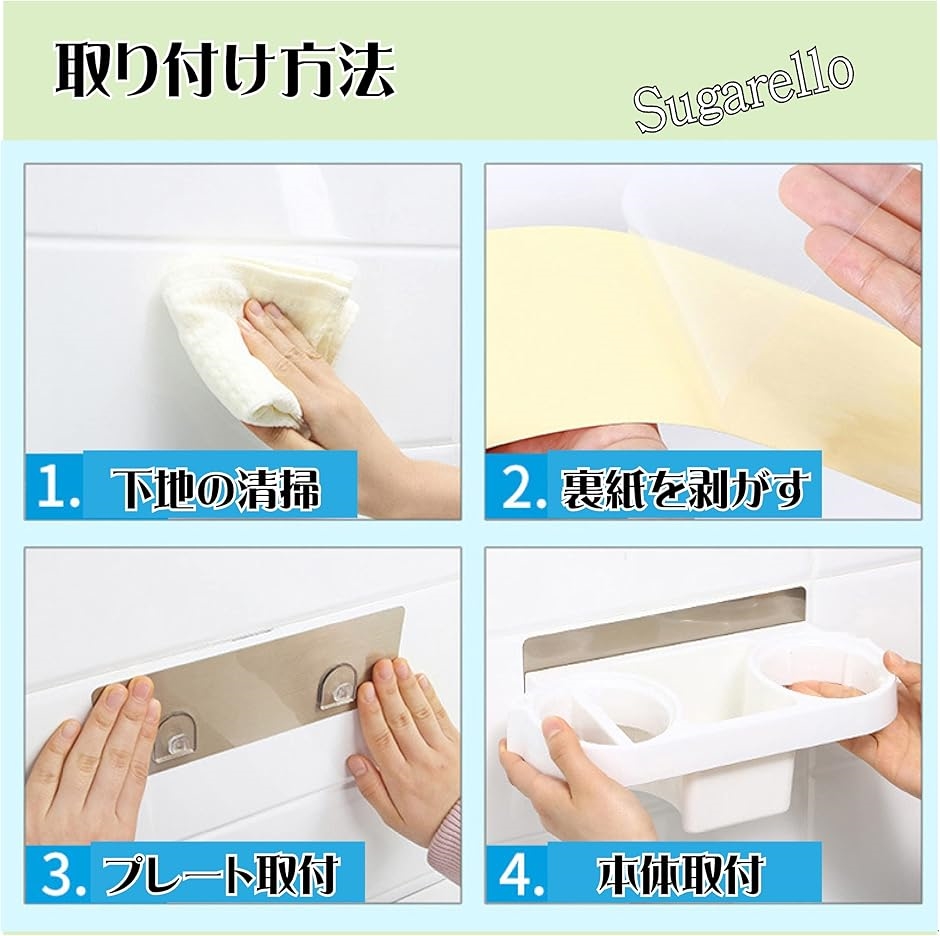 取り付け方法

Sugarello

1. 下地の清掃

2. 裏紙を剥がす

3. プレート取付

4. 本体取付