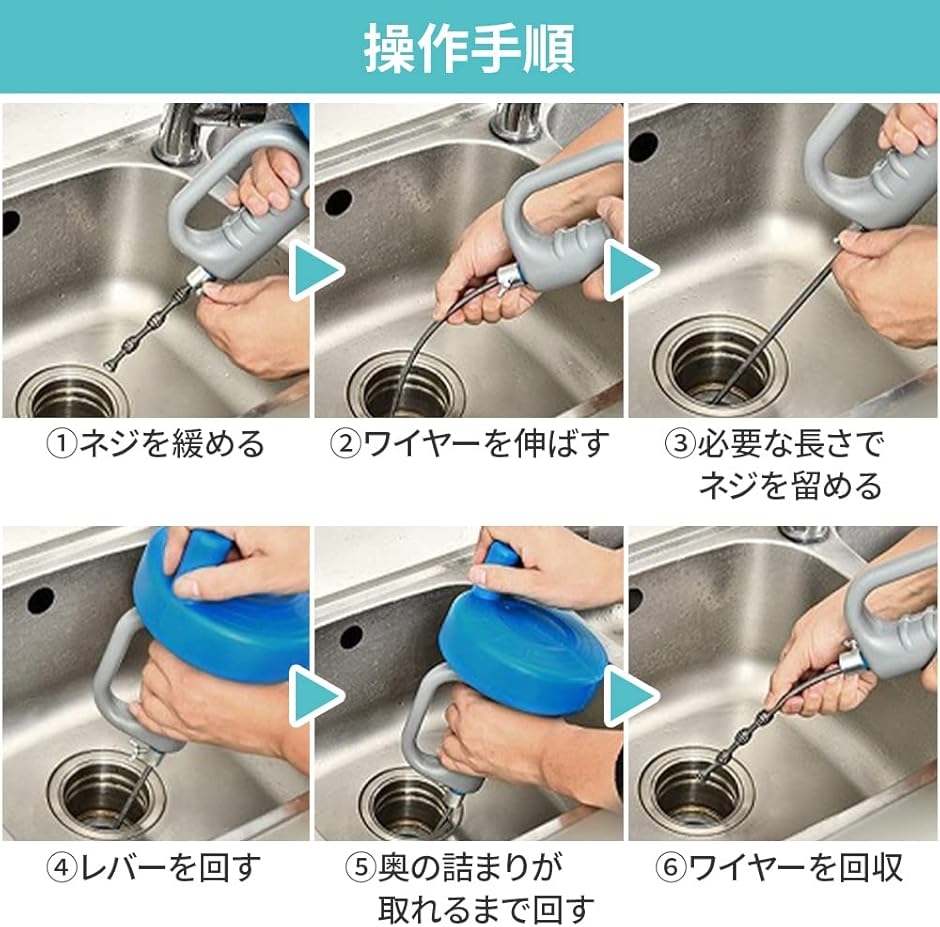 操作手順

①ネジを緩める

②ワイヤーを伸ばす

③必要な長さでネジを留める

④レバーを回す

⑤奥の詰まりが取れるまで回す

⑥ワイヤーを回収