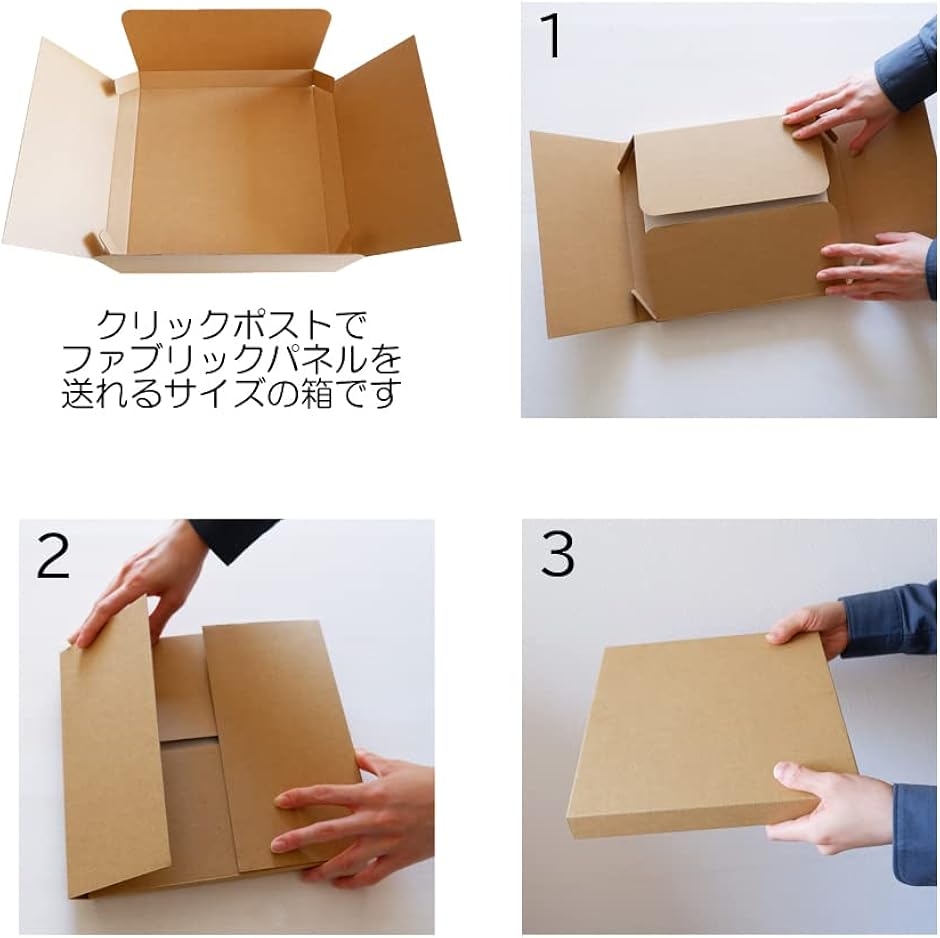 クリックポストで
ファブリックパネルを
送れるサイズの箱です

1

2

3