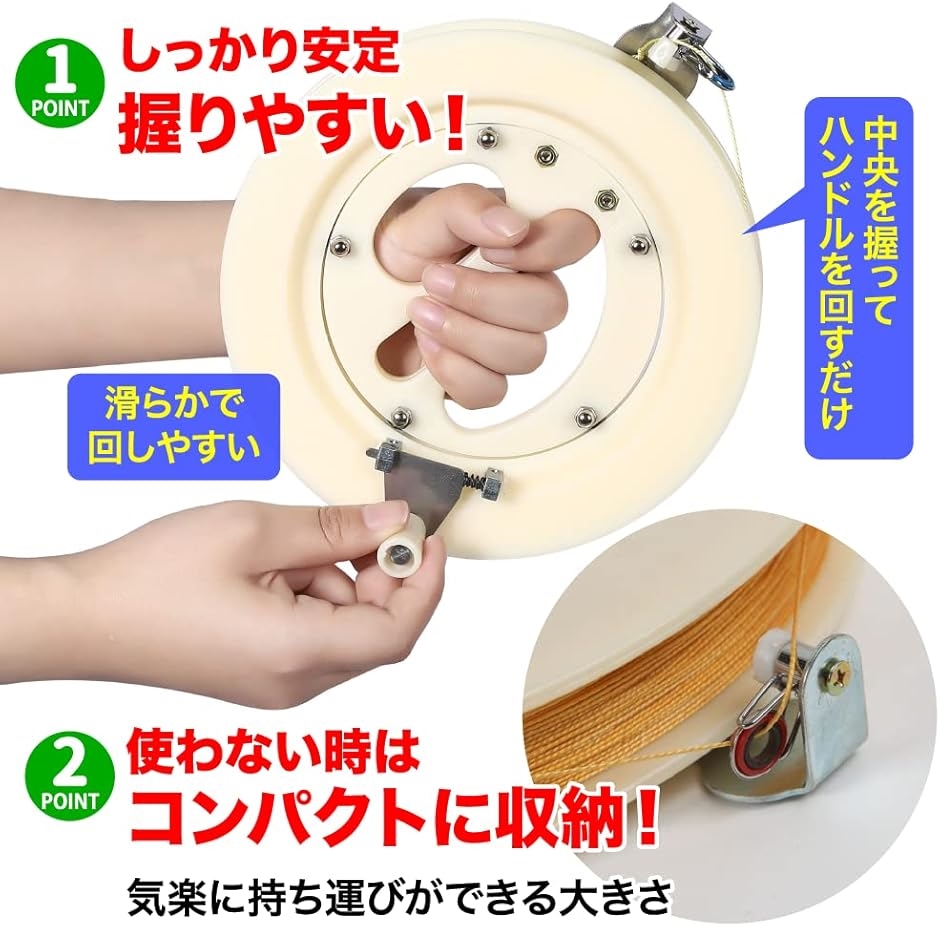 1
POINT
しっかり安定
握りやすい！

中央を握って
ハンドルを回すだけ

滑らかで
回しやすい

2
POINT
使わない時は
コンパクトに収納！

気楽に持ち運びができる大きさ