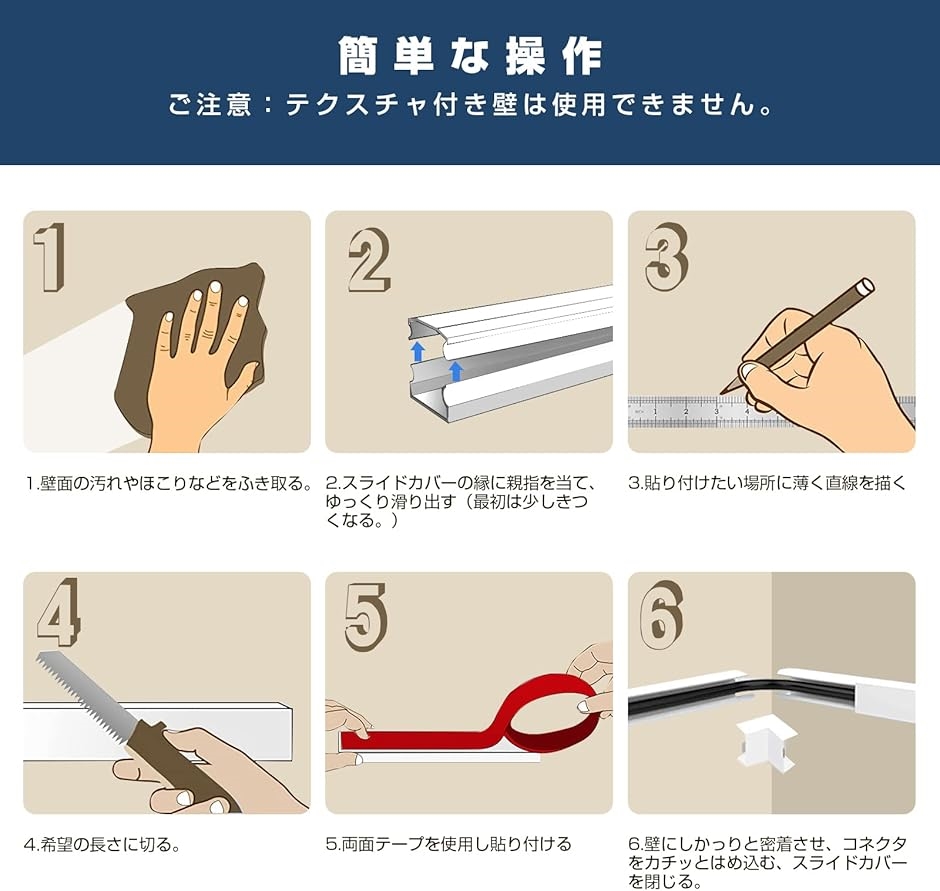 簡単な操作

ご注意：テクスチャ付き壁は使用できません。

1

1.壁面の汚れやほこりなどをふき取る。

2

2.スライドカバーの縁に親指を当て、ゆっくり滑り出す（最初は少しきつくなる。）

3

3.貼り付けたい場所に薄く直線を描く

4

4.希望の長さに切る。

5

5.両面テープを使用し貼り付ける

6

6.壁にしかっりと密着させ、コネクタをカチッとはめ込む、スライドカバーを閉じる。