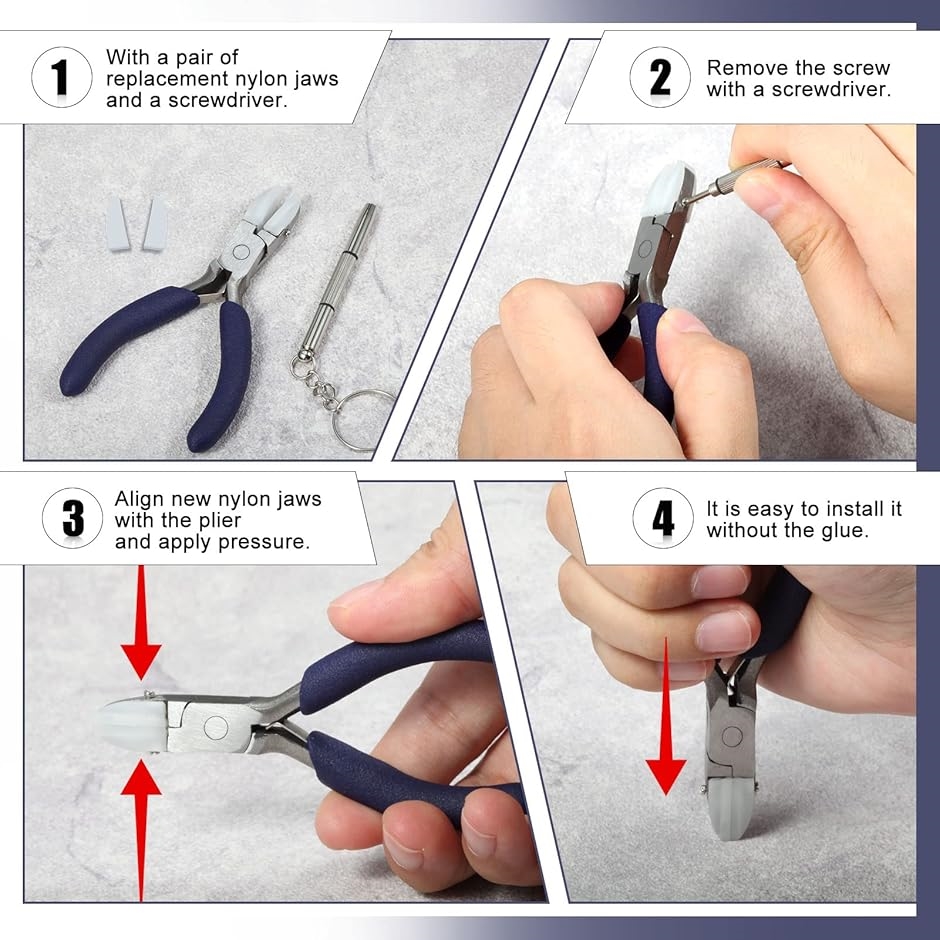 1 With a pair of replacement nylon jaws and a screwdriver.

2 Remove the screw with a screwdriver.

3 Align new nylon jaws with the plier and apply pressure.

4 It is easy to install it without the glue.