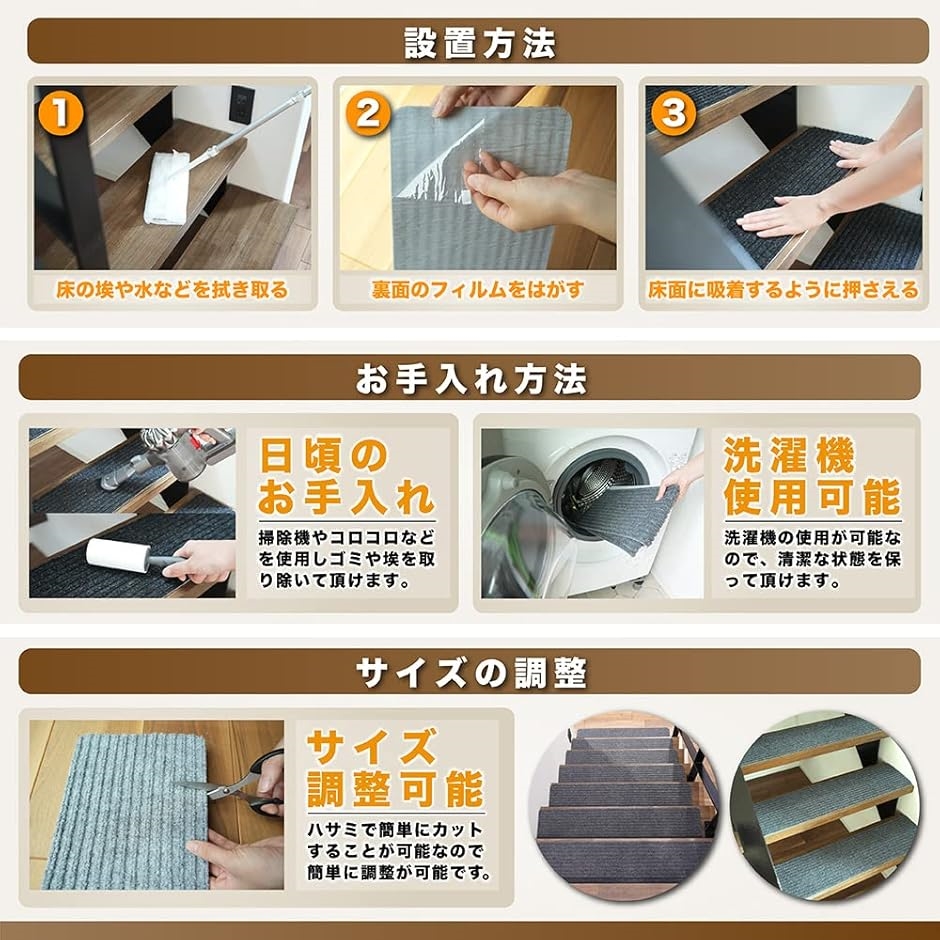 設置方法

1
床の埃や水などを拭き取る

2
裏面のフィルムをはがす

3
床面に吸着するように押さえる

お手入れ方法

日頃のお手入れ

掃除機やコロコロなどを使用しゴミや埃を取り除いて頂けます。

洗濯機使用可能

洗濯機の使用が可能なので、清潔な状態を保って頂けます。

サイズの調整

サイズ調整可能

ハサミで簡単にカットすることが可能なので簡単に調整が可能です。