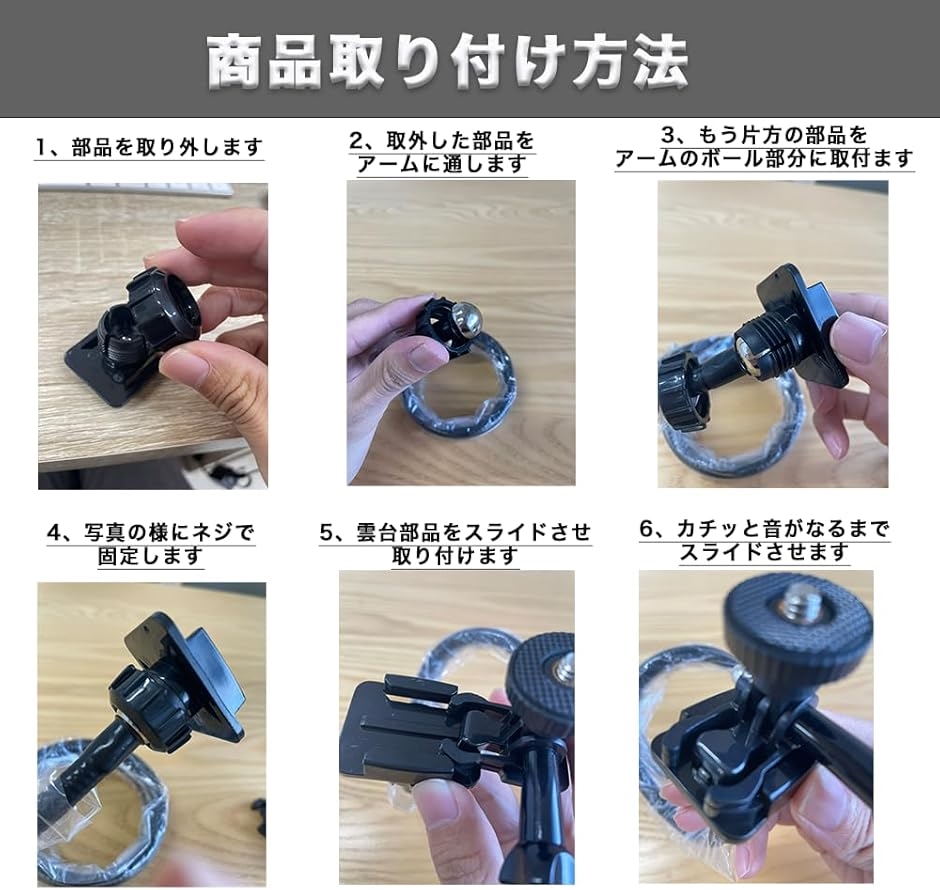 商品取り付け方法

1、部品を取り外します

2、取外した部品をアームに通します

3、もう片方の部品をアームのボール部分に取付ます

4、写真の様にネジで固定します

5、雲台部品をスライドさせ取り付けます

6、カチッと音がなるまでスライドさせます