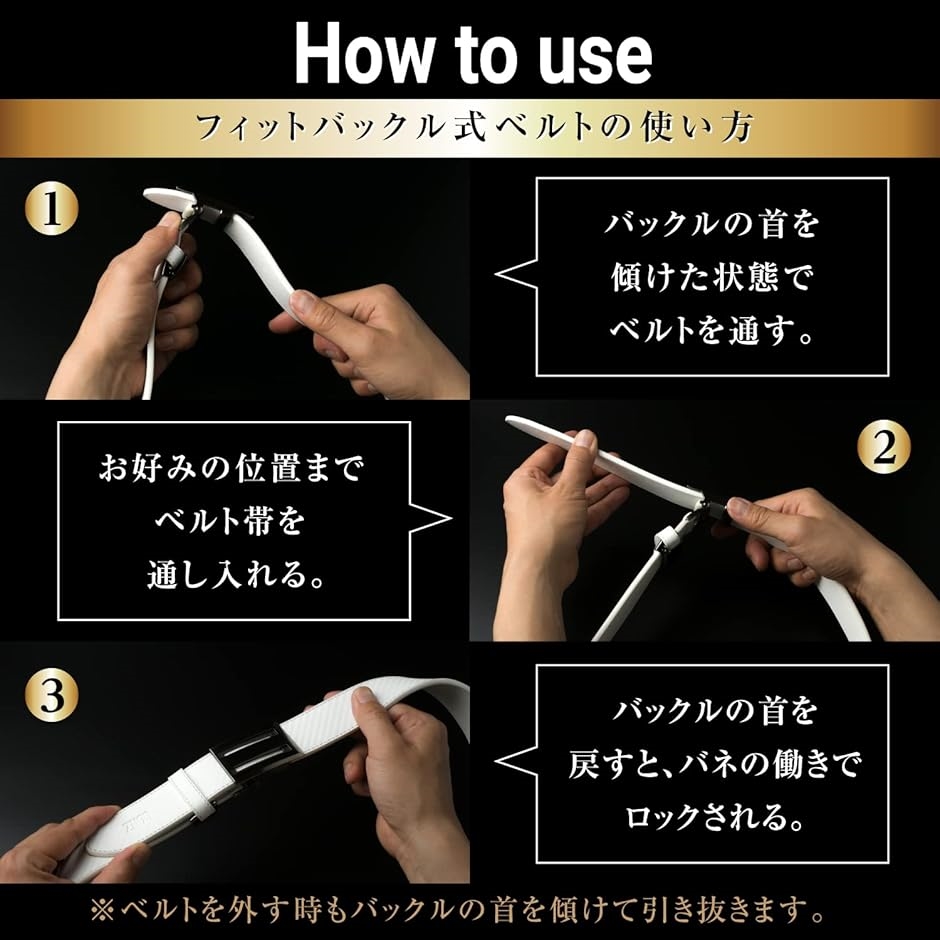 How to use

フィットバックル式ベルトの使い方

1

バックルの首を傾けた状態でベルトを通す。

お好みの位置までベルト帯を通し入れる。

2

3

バックルの首を戻すと、バネの働きでロックされる。

※ベルトを外す時もバックルの首を傾けて引き抜きます。