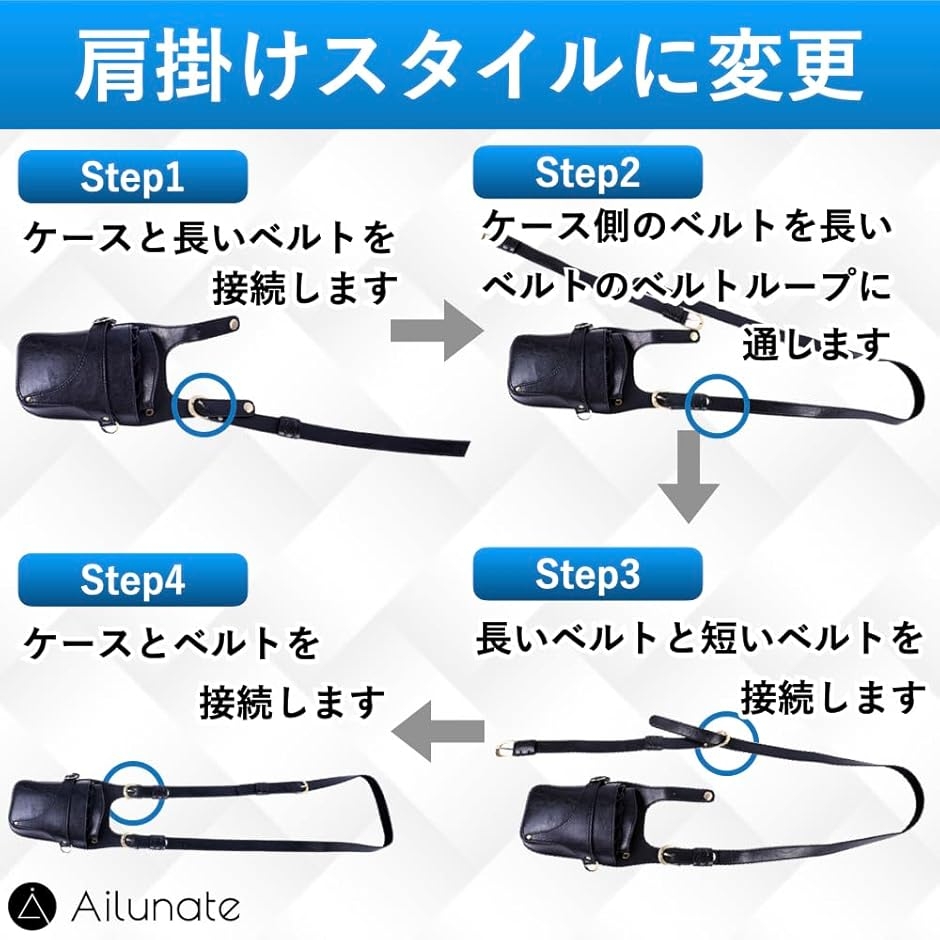 肩掛けスタイルに変更

Step1
ケースと長いベルトを接続します

Step2
ケース側のベルトを長いベルトのベルトループに通します

Step3
長いベルトと短いベルトを接続します

Step4
ケースとベルトを接続します

Ailunate