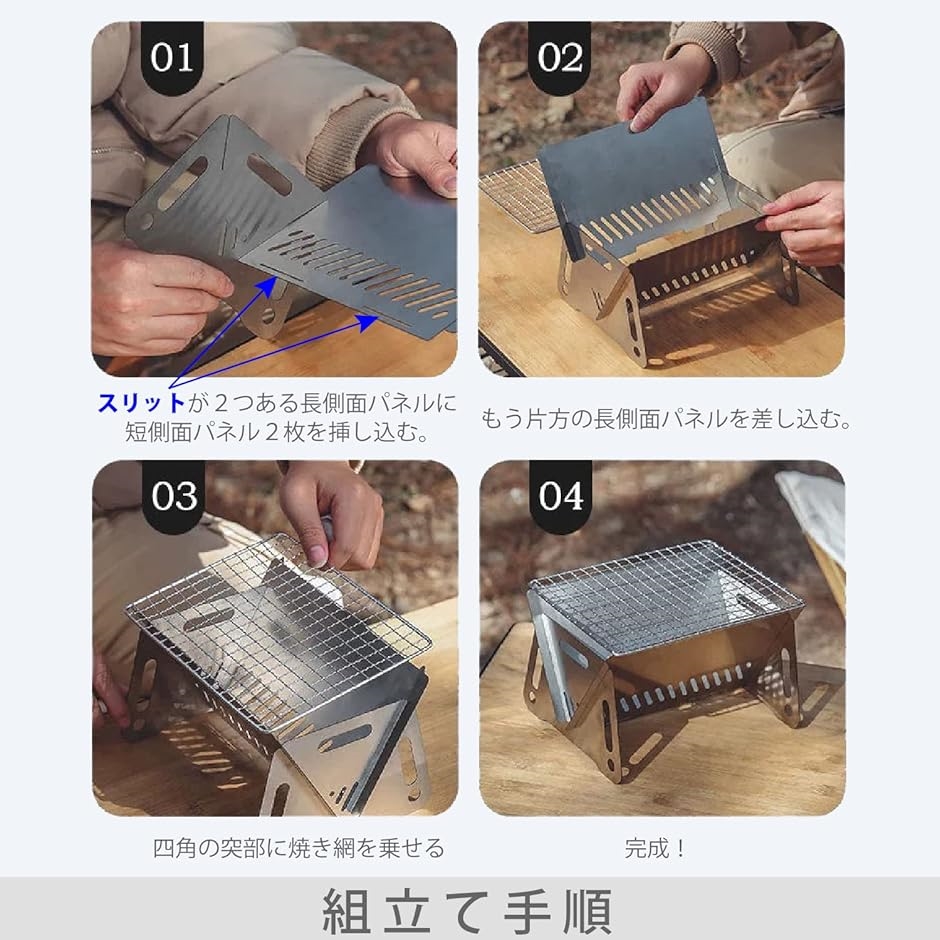 01

スリットが２つある長側面パネルに短側面パネル２枚を挿し込む。

02

もう片方の長側面パネルを差し込む。

03

四角の突部に焼き網を乗せる

04

完成！

組立て手順