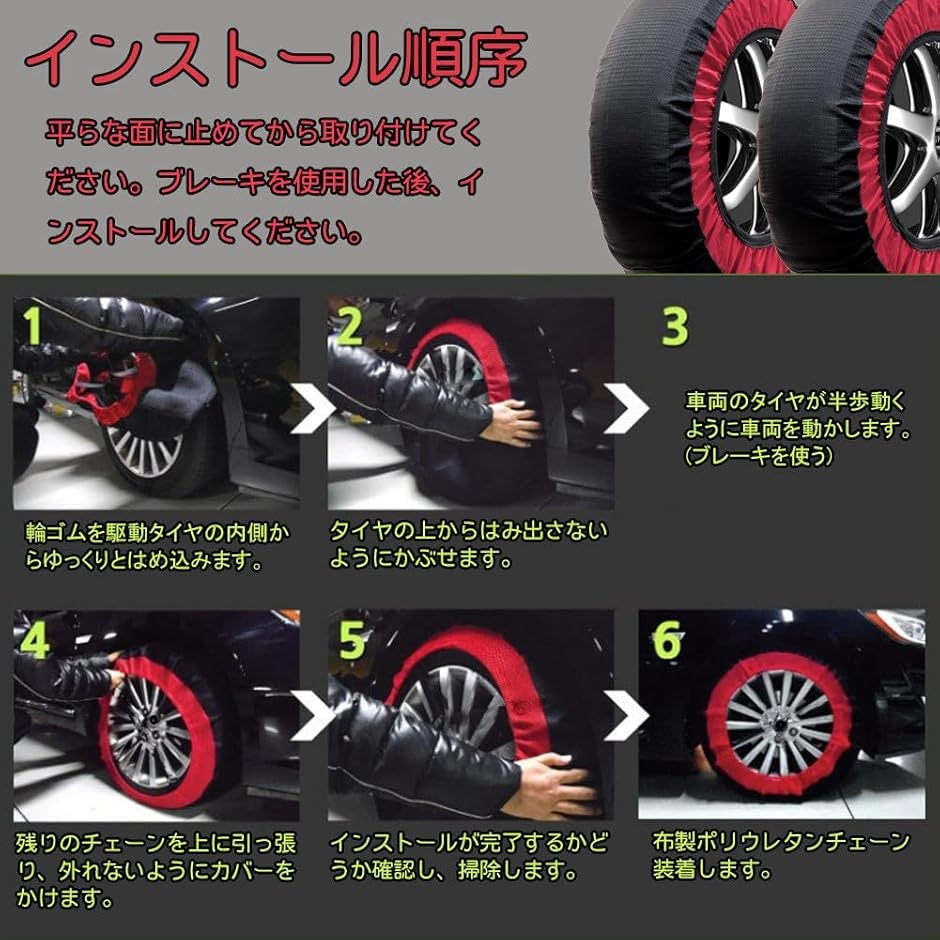 インストール順序

平らな面に止めてから取り付けてください。ブレーキを使用した後、インストールしてください。

1

輪ゴムを駆動タイヤの内側からゆっくりとはめ込みます。

2

タイヤの上からはみ出さないようにかぶせます。

3

車両のタイヤが半歩動くように車両を動かします。（ブレーキを使う）

4

残りのチェーンを上に引っ張り、外れないようにカバーをかけます。

5

インストールが完了するかどうか確認し、掃除します。

6

布製ポリウレタンチェーン装着します。