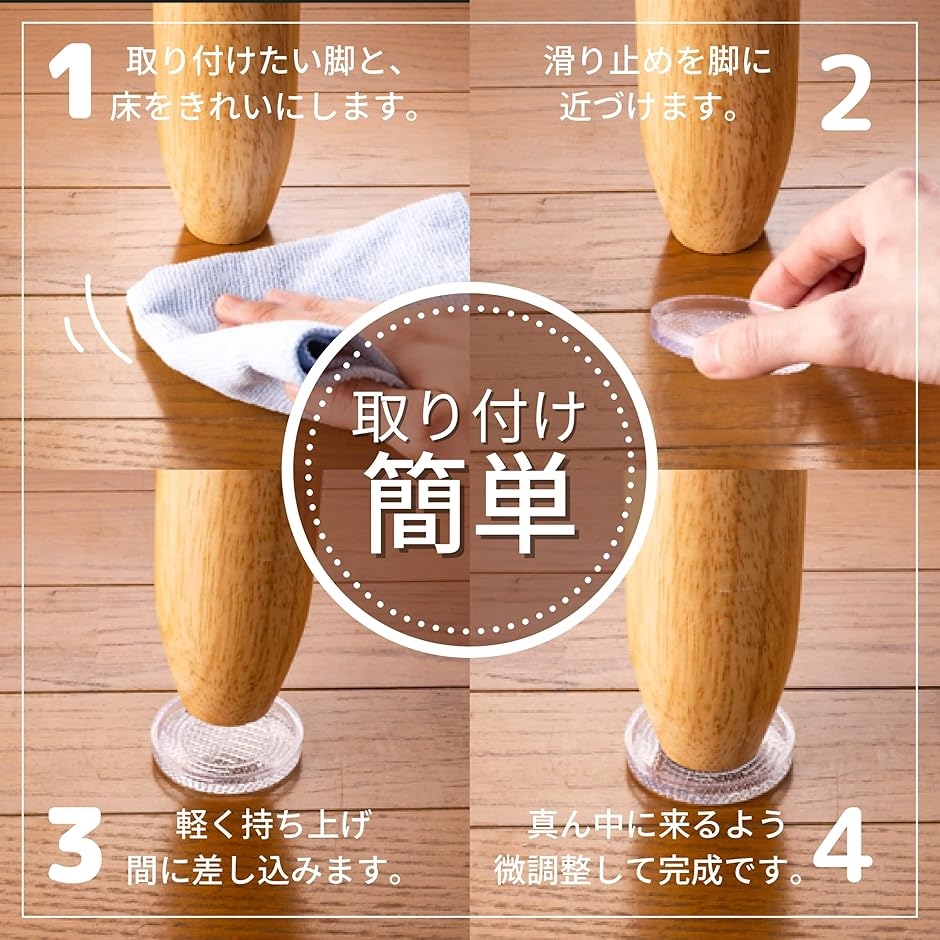 1 取り付けたい脚と、床をきれいにします。

滑り止めを脚に近づけます。 2

取り付け
簡単

3 軽く持ち上げ間に差し込みます。

真ん中に来るよう微調整して完成です。 4