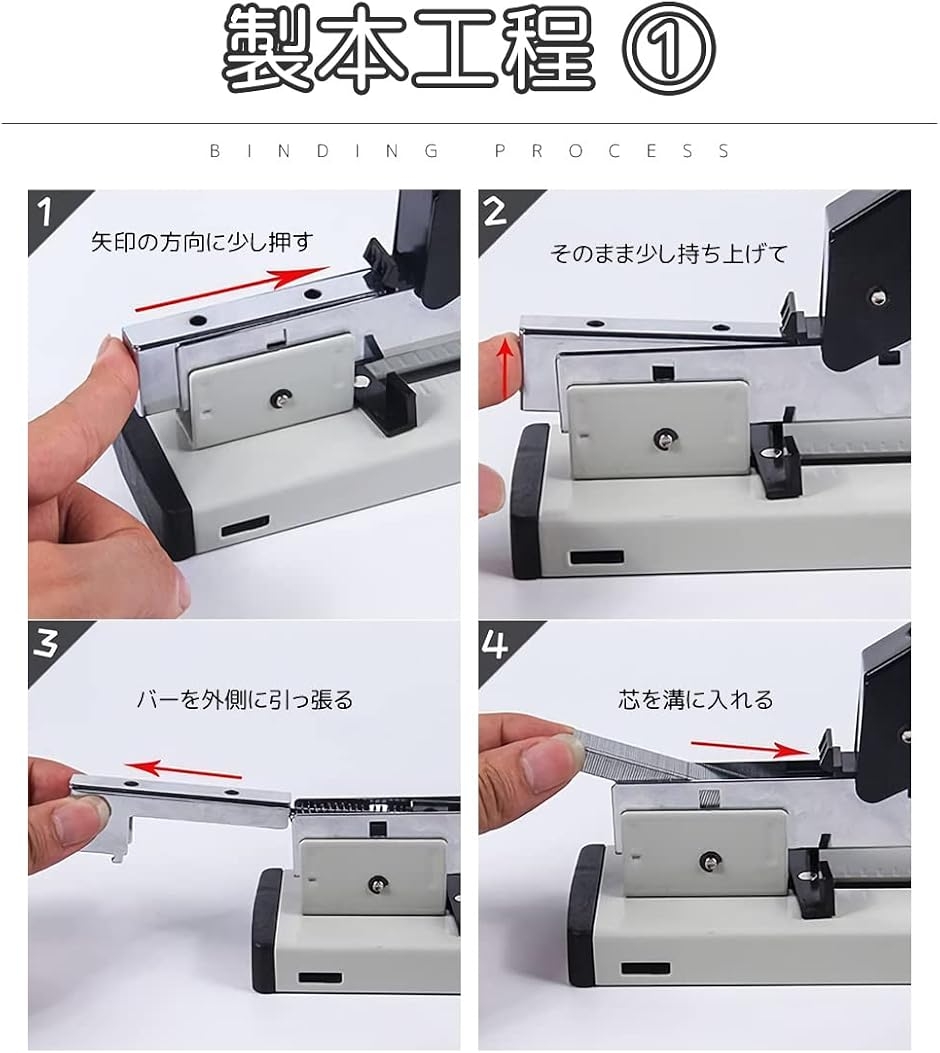 製本工程 ①

BINDING PROCESS

1
矢印の方向に少し押す

2
そのまま少し持ち上げて

3
バーを外側に引っ張る

4
芯を溝に入れる