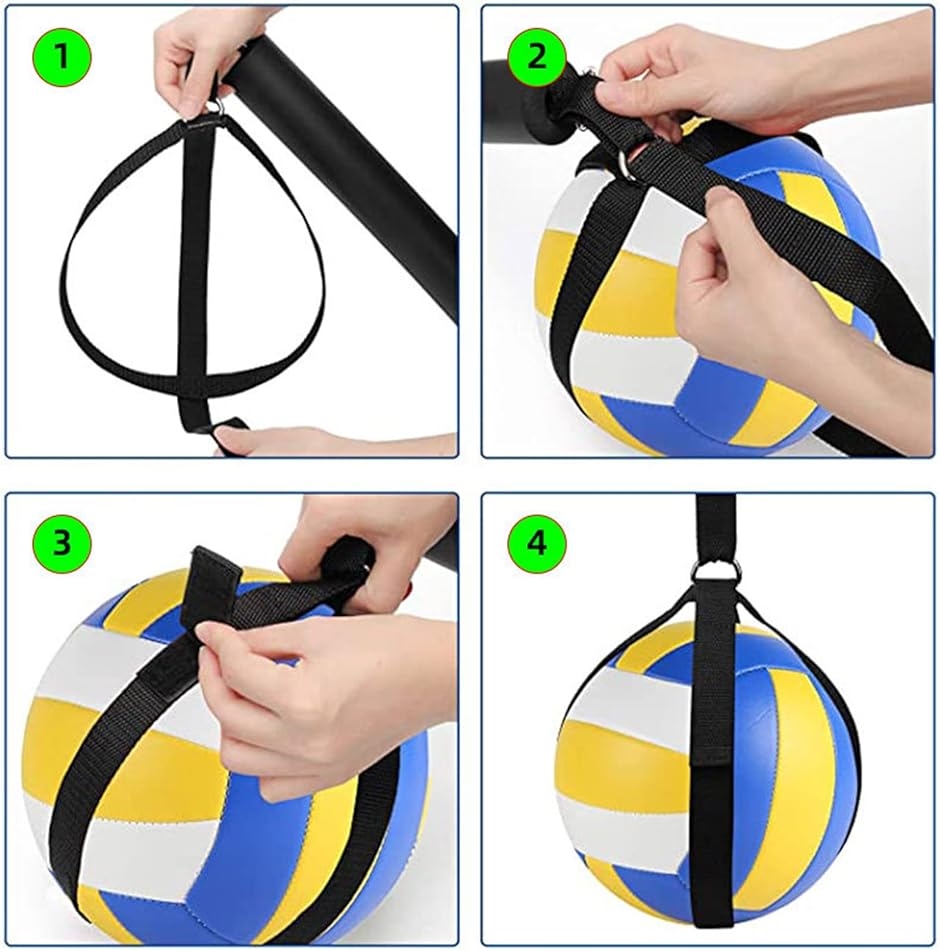 1

2

3

4