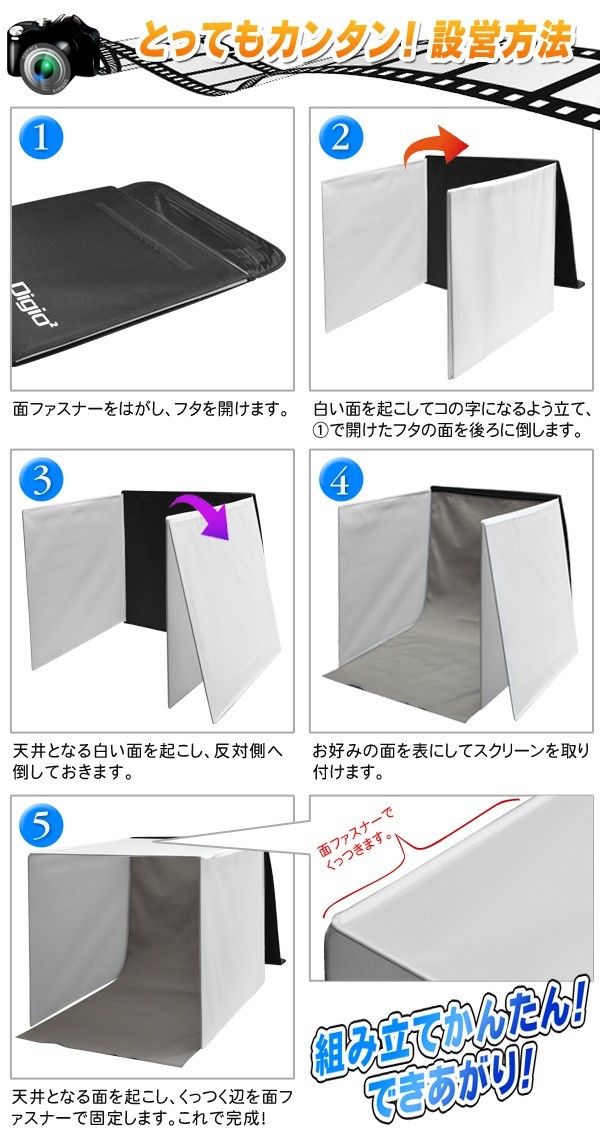 とってもカンタン！設営方法

1

Digio²

面ファスナーをはがし、フタを開けます。

2

白い面を起こしてコの字になるよう立て、①で開けたフタの面を後ろに倒します。

3

天井となる白い面を起こし、反対側へ倒しておきます。

4

お好みの面を表にしてスクリーンを取り付けます。

5

天井となる面を起こし、くっつく辺を面ファスナーで固定します。これで完成！

面ファスナーでくっつきます。

組み立てかんたん！できあがり！