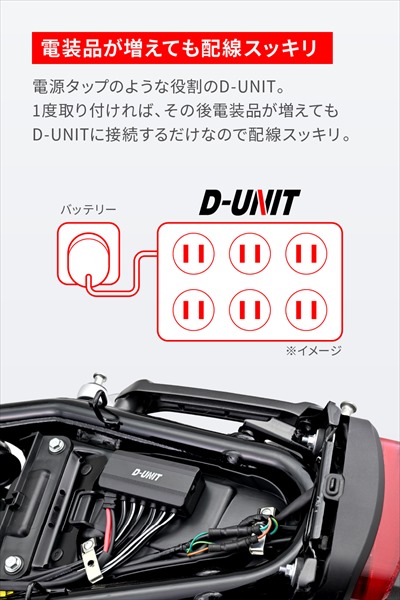 電装品が増えても配線スッキリ

電源タップのような役割のD-UNIT。
1度取り付ければ、その後電装品が増えても
D-UNITに接続するだけなので配線スッキリ。

バッテリー

D-UNIT

※イメージ

D-UNIT