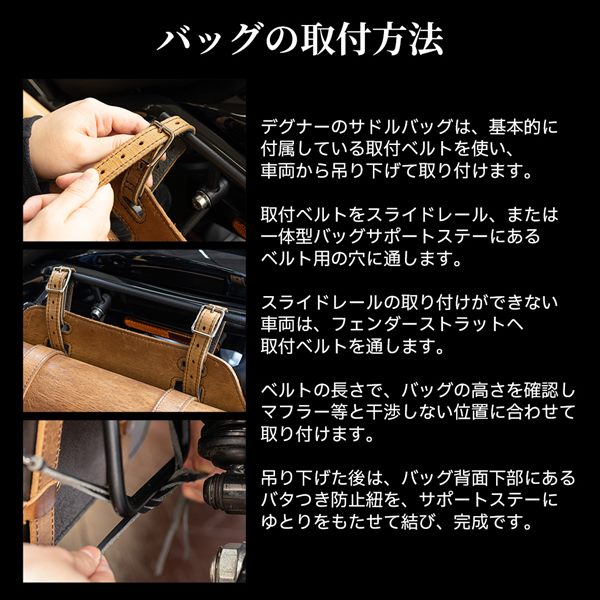 バッグの取付方法

デグナーのサドルバッグは、基本的に付属している取付ベルトを使い、車両から吊り下げて取り付けます。

取付ベルトをスライドレール、または一体型バッグサポートステーにあるベルト用の穴に通します。

スライドレールの取り付けができない車両は、フェンダーストラットへ取付ベルトを通します。

ベルトの長さで、バッグの高さを確認しマフラー等と干渉しない位置に合わせて取り付けます。

吊り下げた後は、バッグ背面下部にあるバタつき防止紐を、サポートステーにゆとりをもたせて結び、完成です。