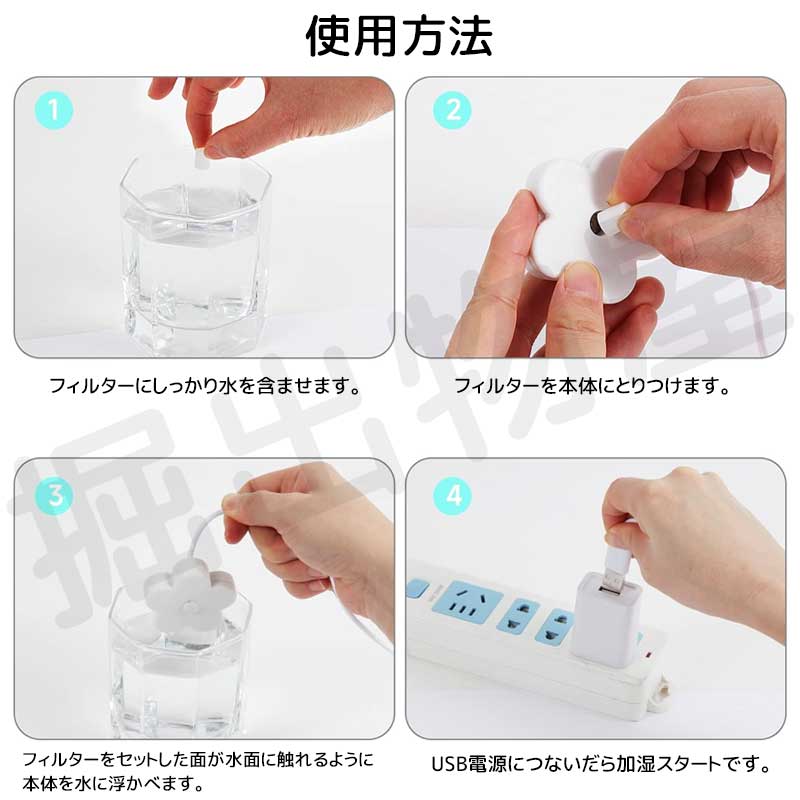 使用方法

1

フィルターにしっかり水を含ませます。

2

フィルターを本体にとりつけます。

3

フィルターをセットした面が水面に触れるように本体を水に浮かべます。

4

USB電源につないだら加湿スタートです。

掘出物屋