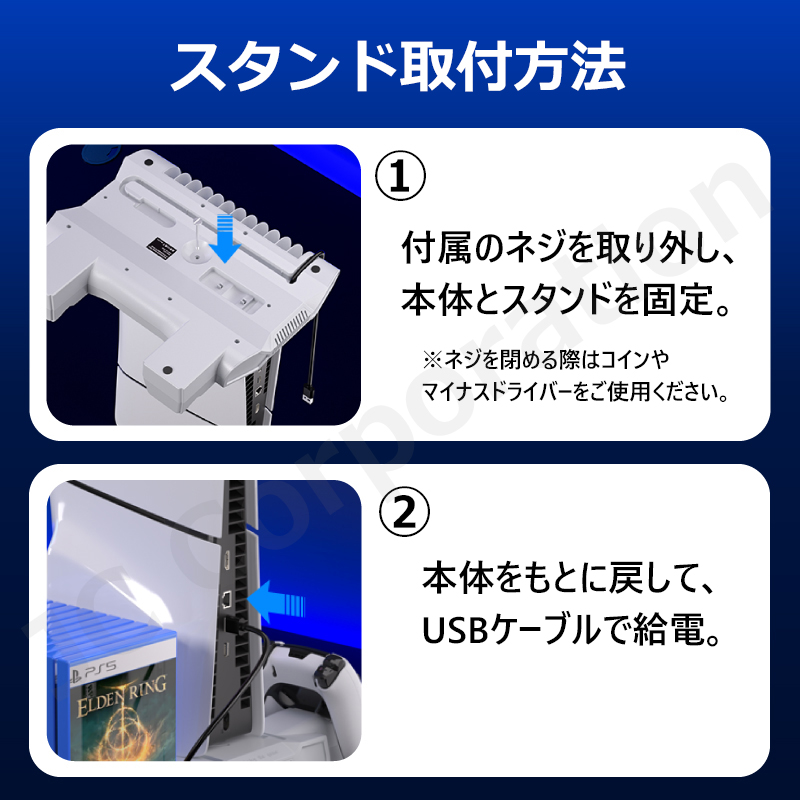 スタンド取付方法

①

付属のネジを取り外し、本体とスタンドを固定。

※ネジを閉める際はコインやマイナスドライバーをご使用ください。

②

本体をもとに戻して、USBケーブルで給電。

PS5

ELDEN RING

Corporation