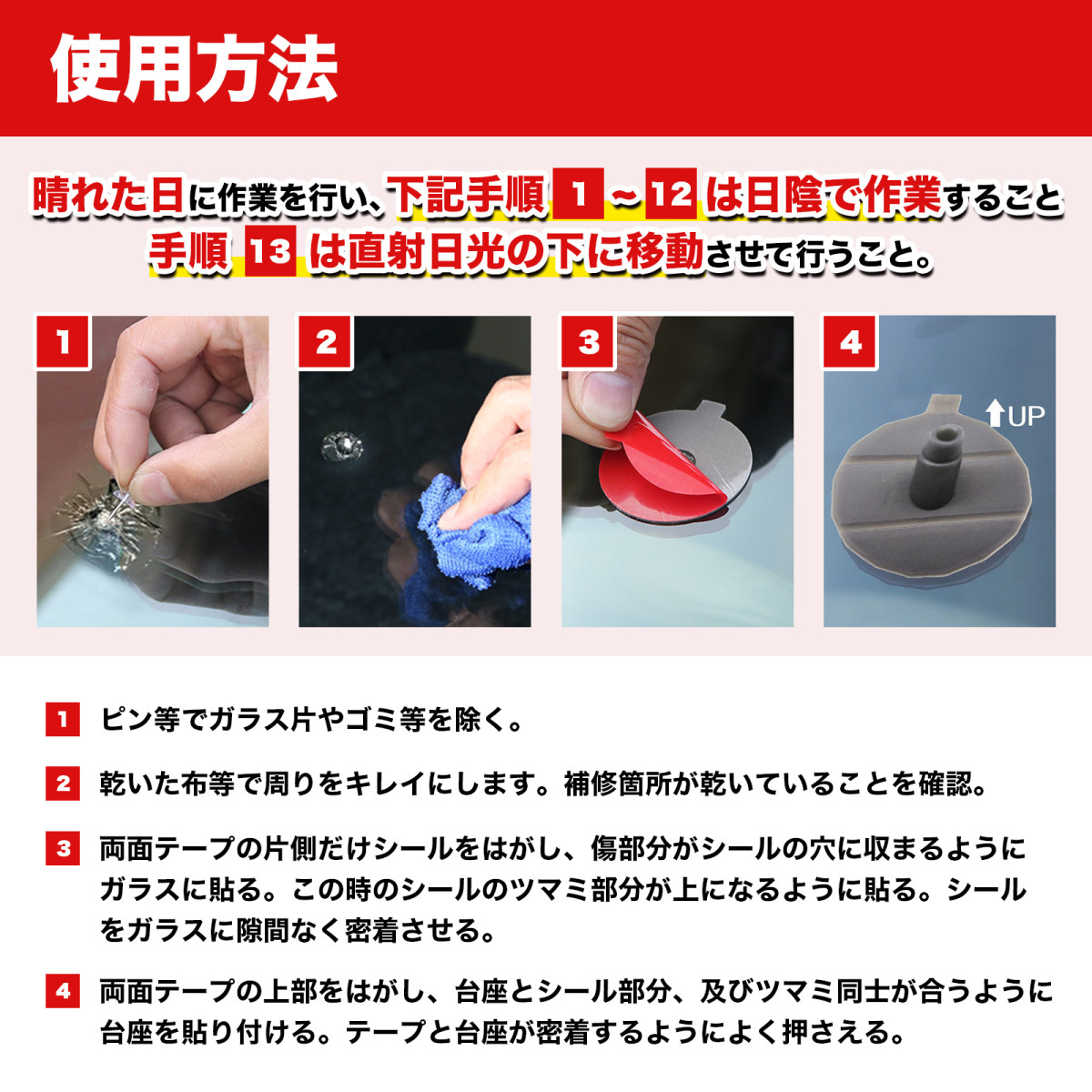 使用方法

晴れた日に作業を行い、下記手順 1 ~ 12 は日陰で作業すること
手順 13 は直射日光の下に移動させて行うこと。

1

2

3

4

UP

1 ピン等でガラス片やゴミ等を除く。

2 乾いた布等で周りをキレイにします。補修箇所が乾いていることを確認。

3 両面テープの片側だけシールをはがし、傷部分がシールの穴に収まるようにガラスに貼る。この時のシールのツマミ部分が上になるように貼る。シールをガラスに隙間なく密着させる。

4 両面テープの上部をはがし、台座とシール部分、及びツマミ同士が合うように台座を貼り付ける。テープと台座が密着するようによく押さえる。