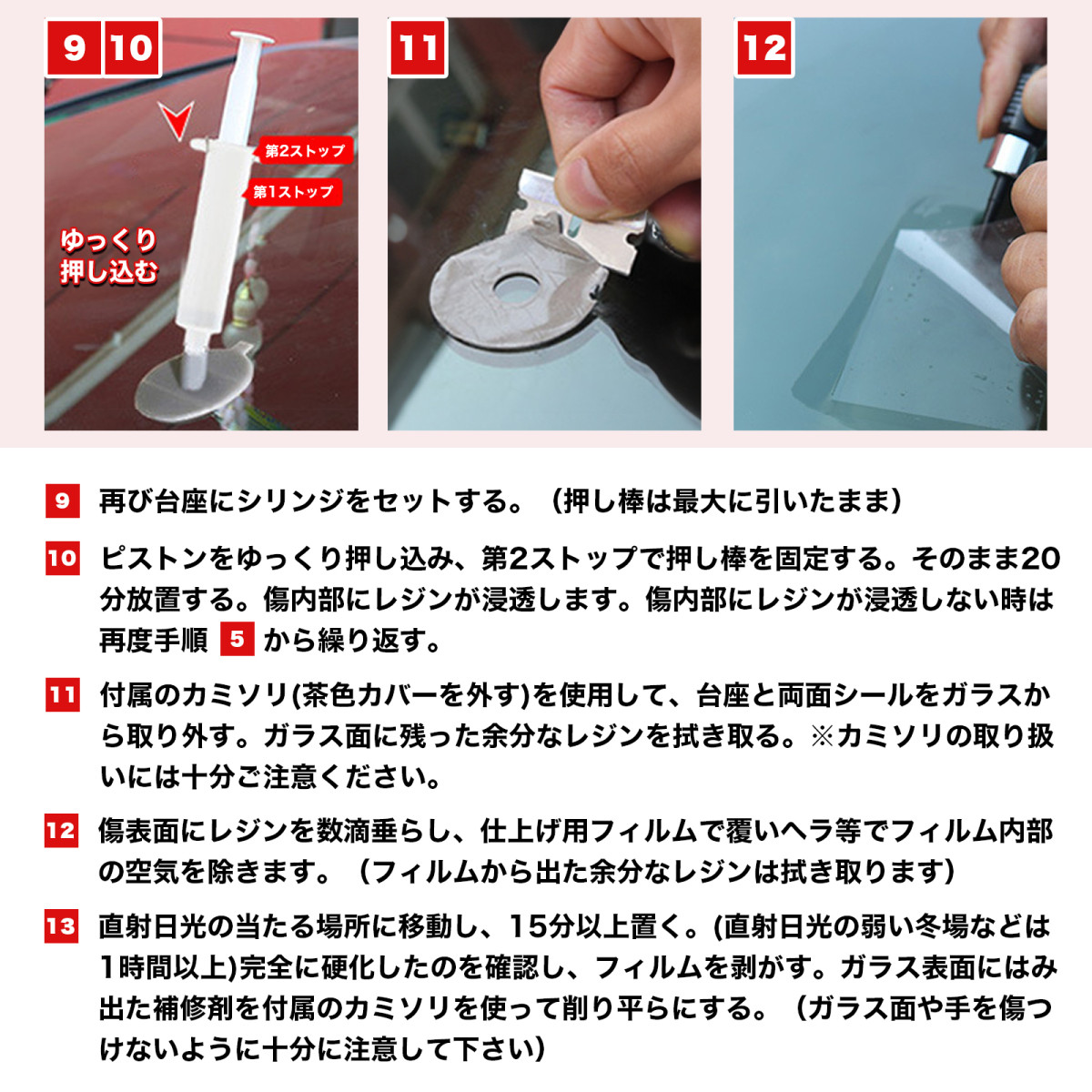 9 10

第2ストップ

第1ストップ

ゆっくり押し込む

11

12

9 再び台座にシリンジをセットする。（押し棒は最大に引いたまま）

10 ピストンをゆっくり押し込み、第2ストップで押し棒を固定する。そのまま20分放置する。傷内部にレジンが浸透します。傷内部にレジンが浸透しない時は再度手順 5 から繰り返す。

11 付属のカミソリ(茶色カバーを外す)を使用して、台座と両面シールをガラスから取り外す。ガラス面に残った余分なレジンを拭き取る。※カミソリの取り扱いには十分ご注意ください。

12 傷表面にレジンを数滴垂らし、仕上げ用フィルムで覆いヘラ等でフィルム内部の空気を除きます。（フィルムから出た余分なレジンは拭き取ります）

13 直射日光の当たる場所に移動し、15分以上置く。(直射日光の弱い冬場などは1時間以上)完全に硬化したのを確認し、フィルムを剥がす。ガラス表面にはみ出た補修剤を付属のカミソリを使って削り平らにする。（ガラス面や手を傷つけないように十分に注意して下さい）