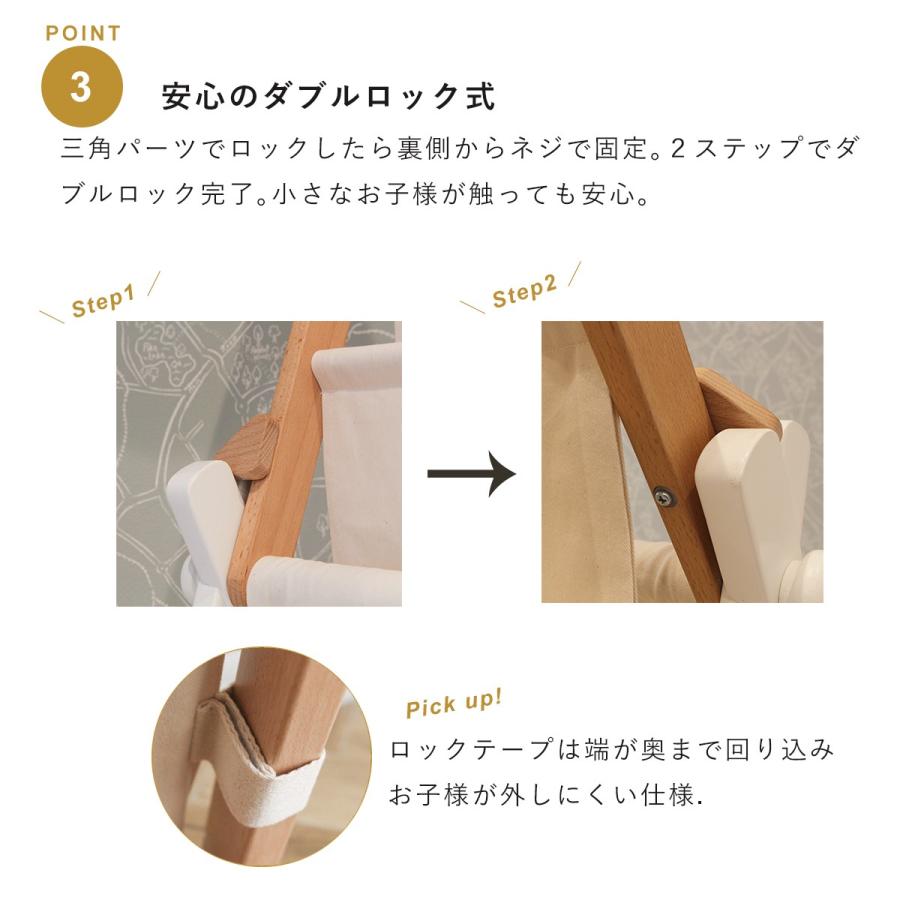 POINT
3
安心のダブルロック式

三角パーツでロックしたら裏側からネジで固定。2ステップでダブルロック完了。小さなお子様が触っても安心。

Step1

Step2

Pick up!
ロックテープは端が奥まで回り込みお子様が外しにくい仕様.